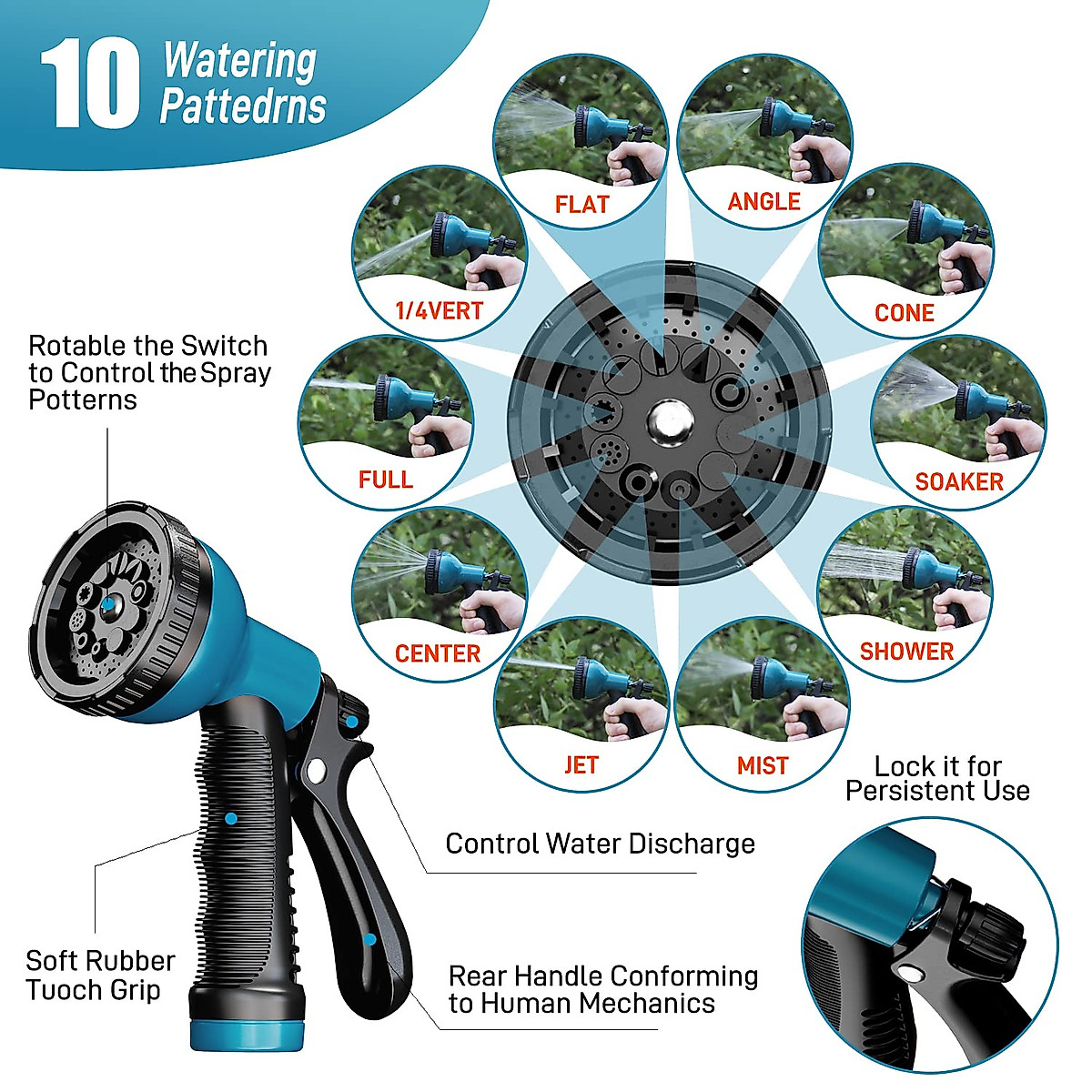 10 Watering Pattedrns

FLAT
ANGLE
1/4VERT
CONE
FULL
SOAKER
CENTER
SHOWER
JET
MIST

Rotable the Switch to Control the Spray Potterns

Lock it for Persistent Use

Control Water Discharge

Soft Rubber Tuoch Grip

Rear Handle Conforming to Human Mechanics