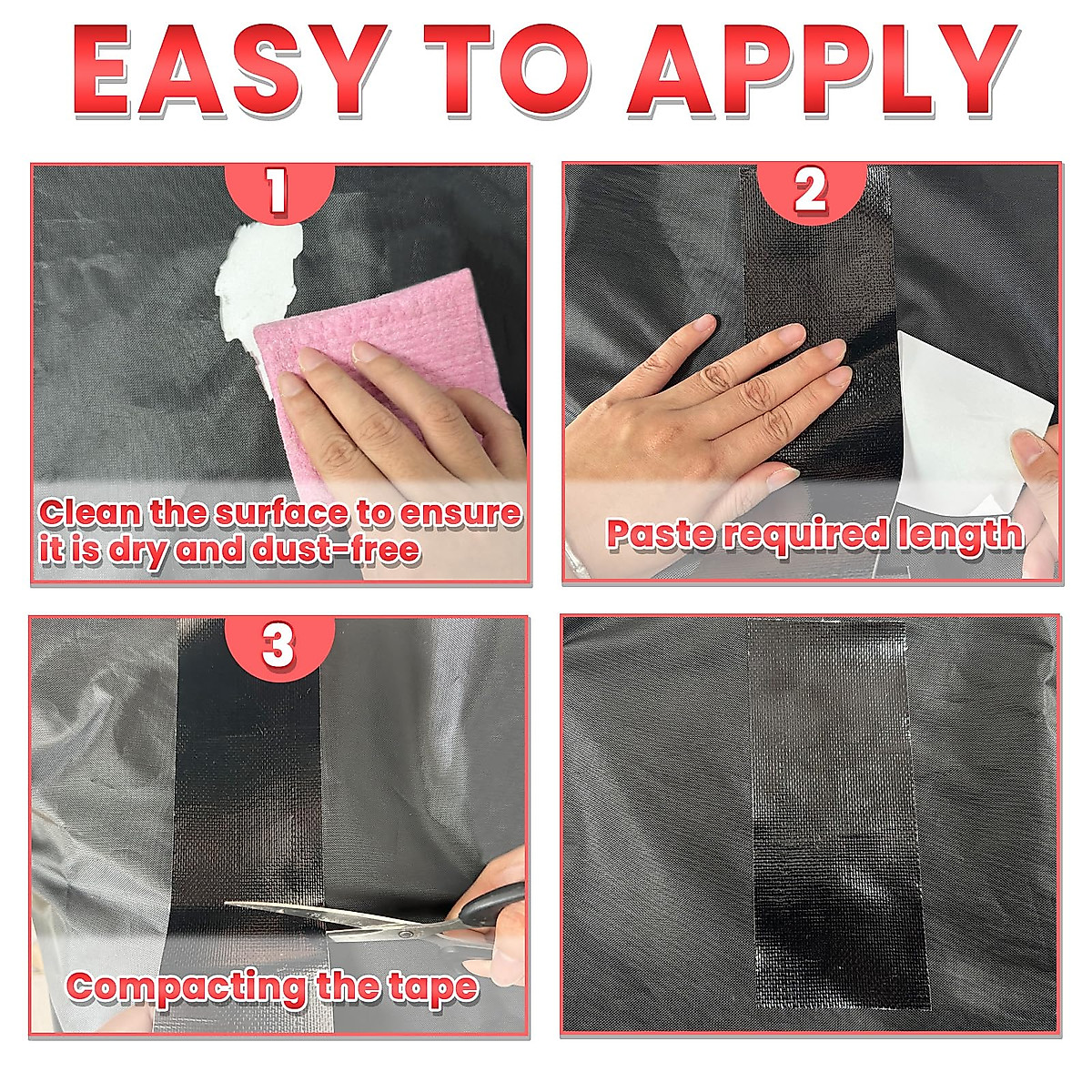 EASY TO APPLY

1

Clean the surface to ensure it is dry and dust-free

2

Paste required length

3

Compacting the tape