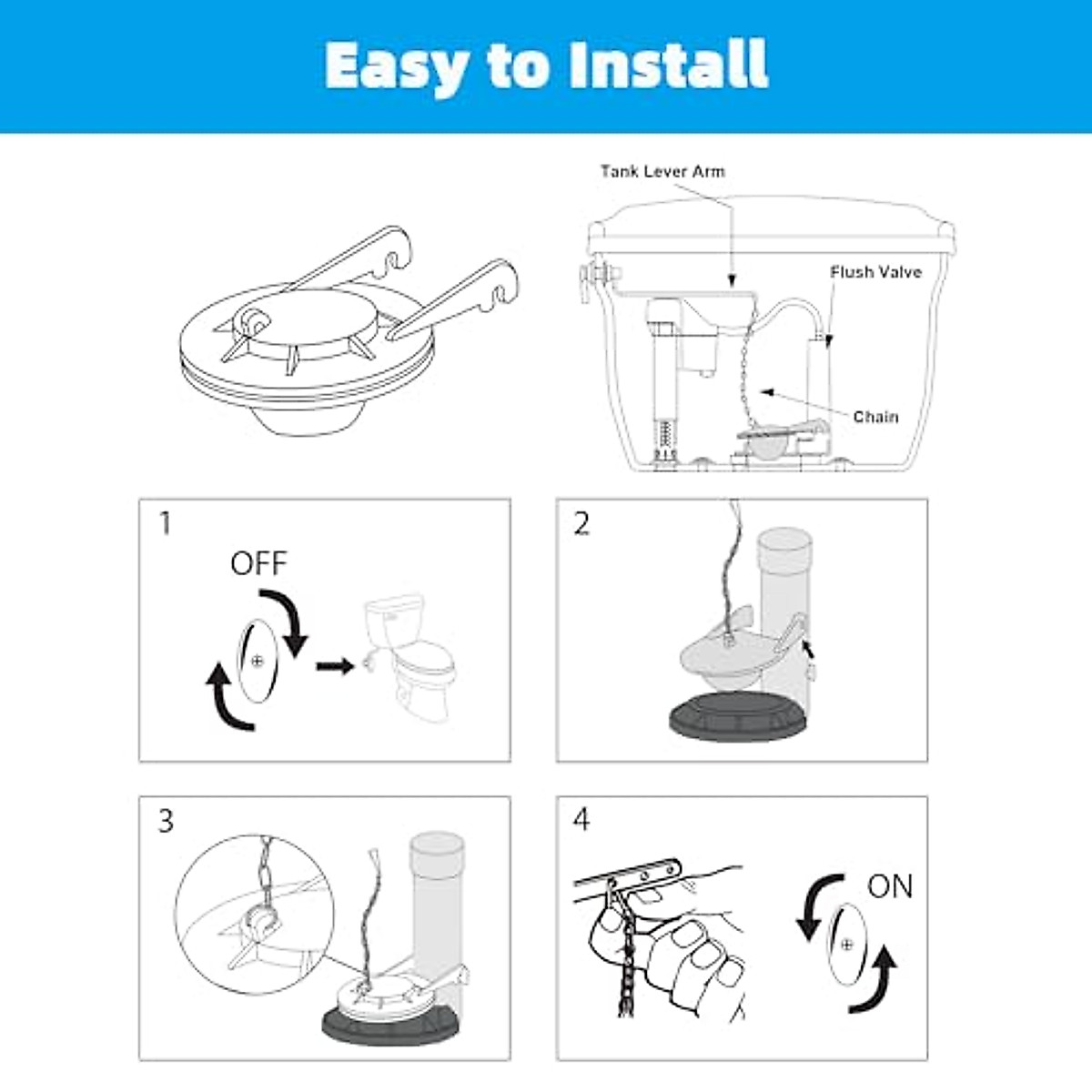 Easy to Install

Tank Lever Arm

Flush Valve

Chain

1

OFF

2

3

4

ON