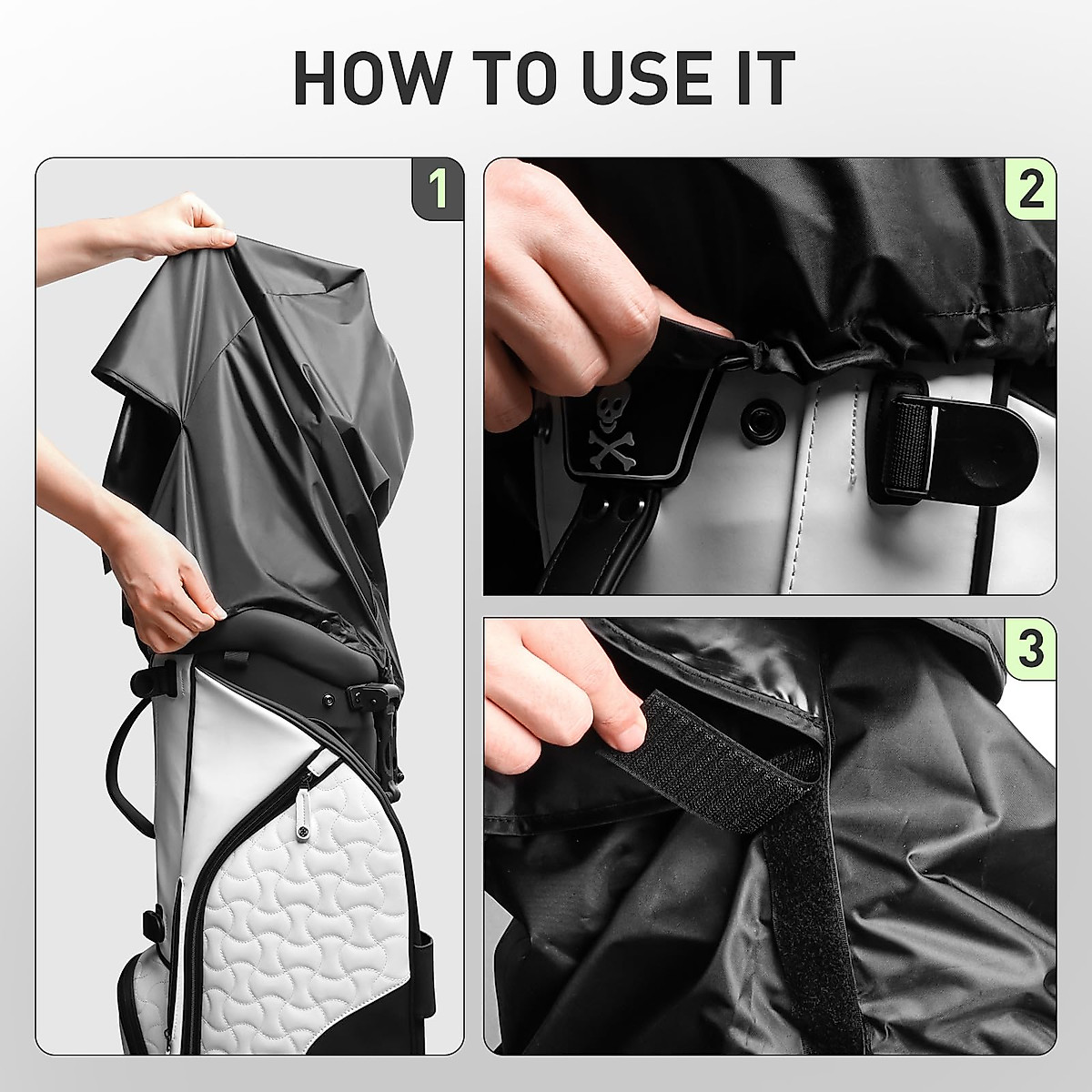 HOW TO USE IT

1

2

3