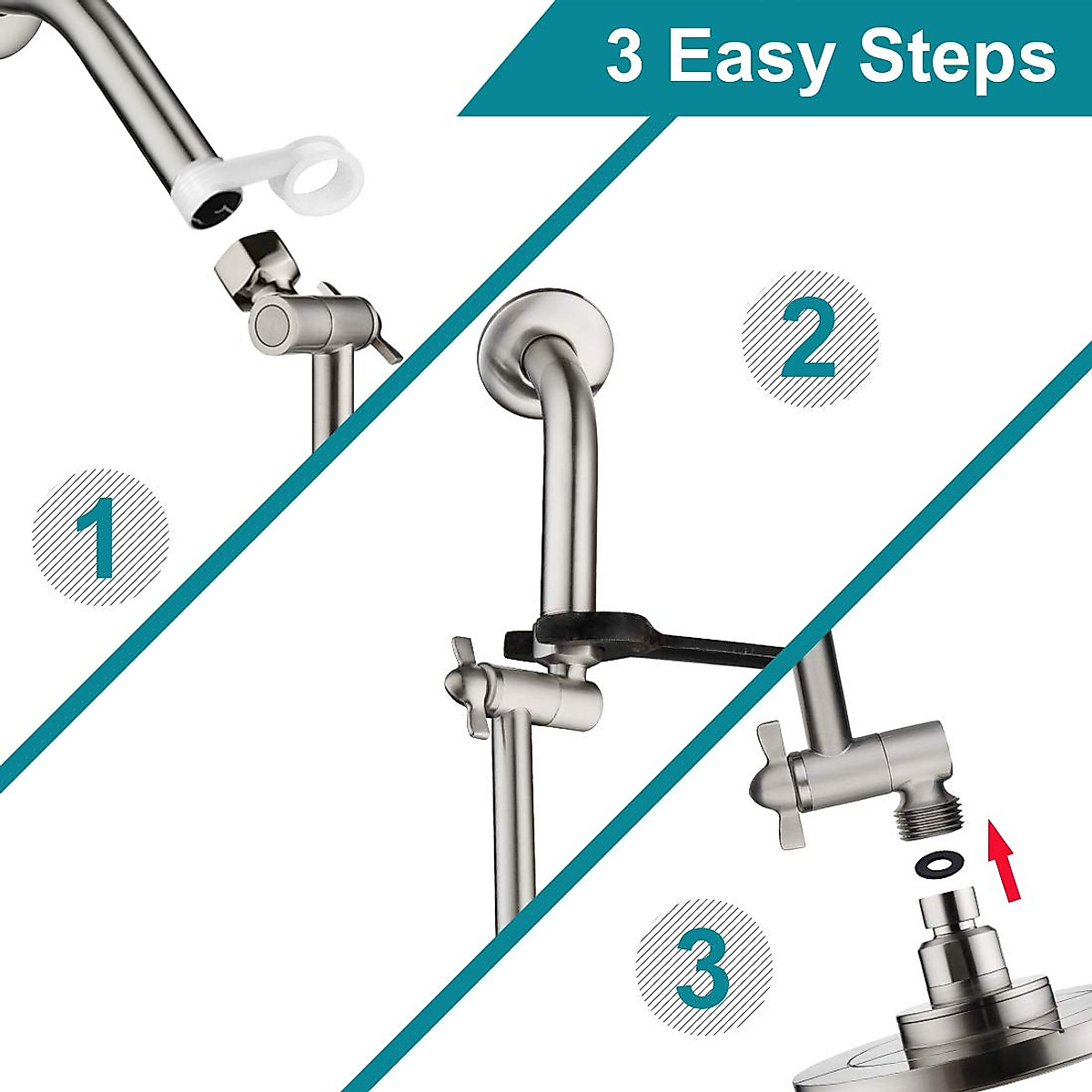 3 Easy Steps

1

2

3