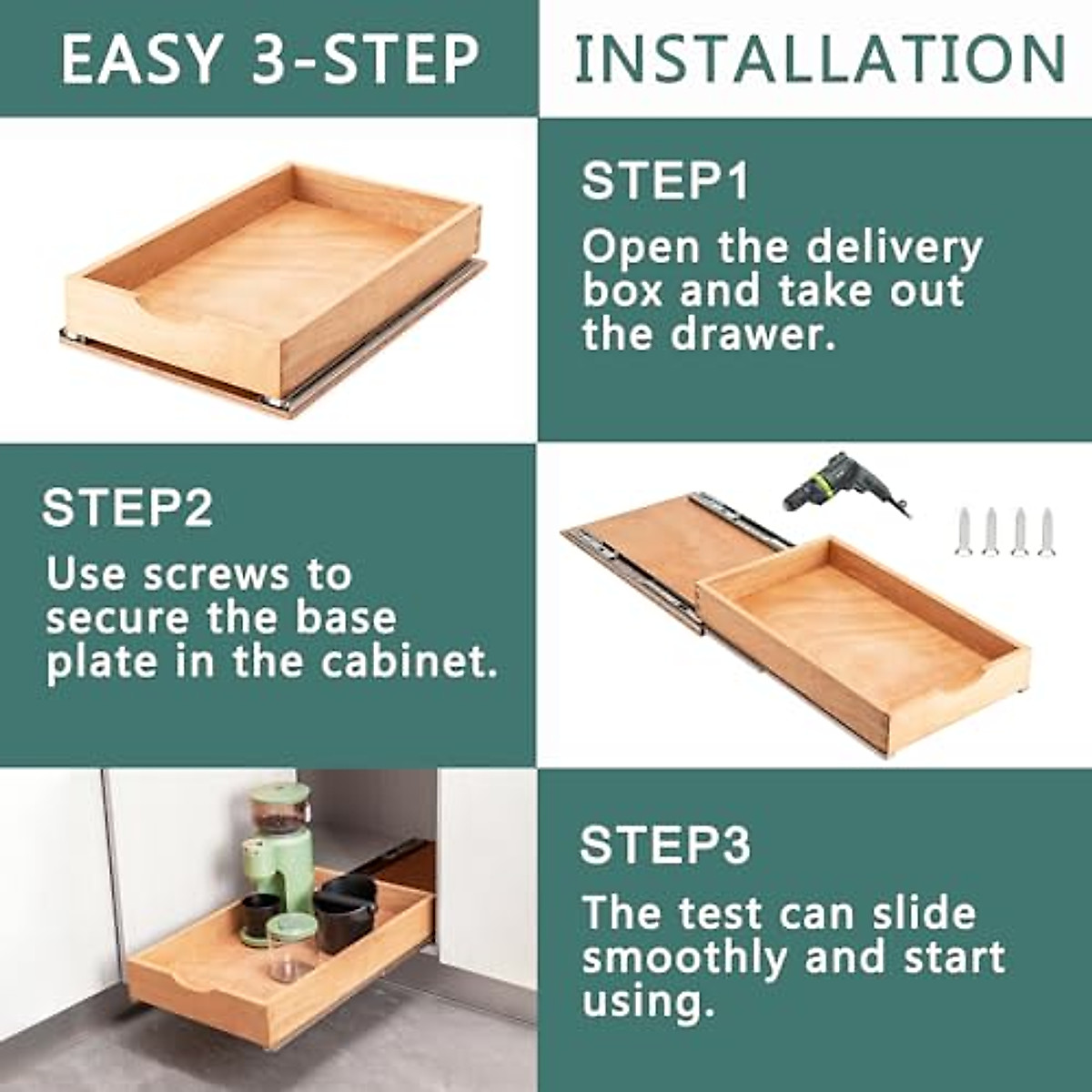 EASY 3-STEP INSTALLATION

STEP1
Open the delivery box and take out the drawer.

STEP2
Use screws to secure the base plate in the cabinet.

STEP3
The test can slide smoothly and start using.