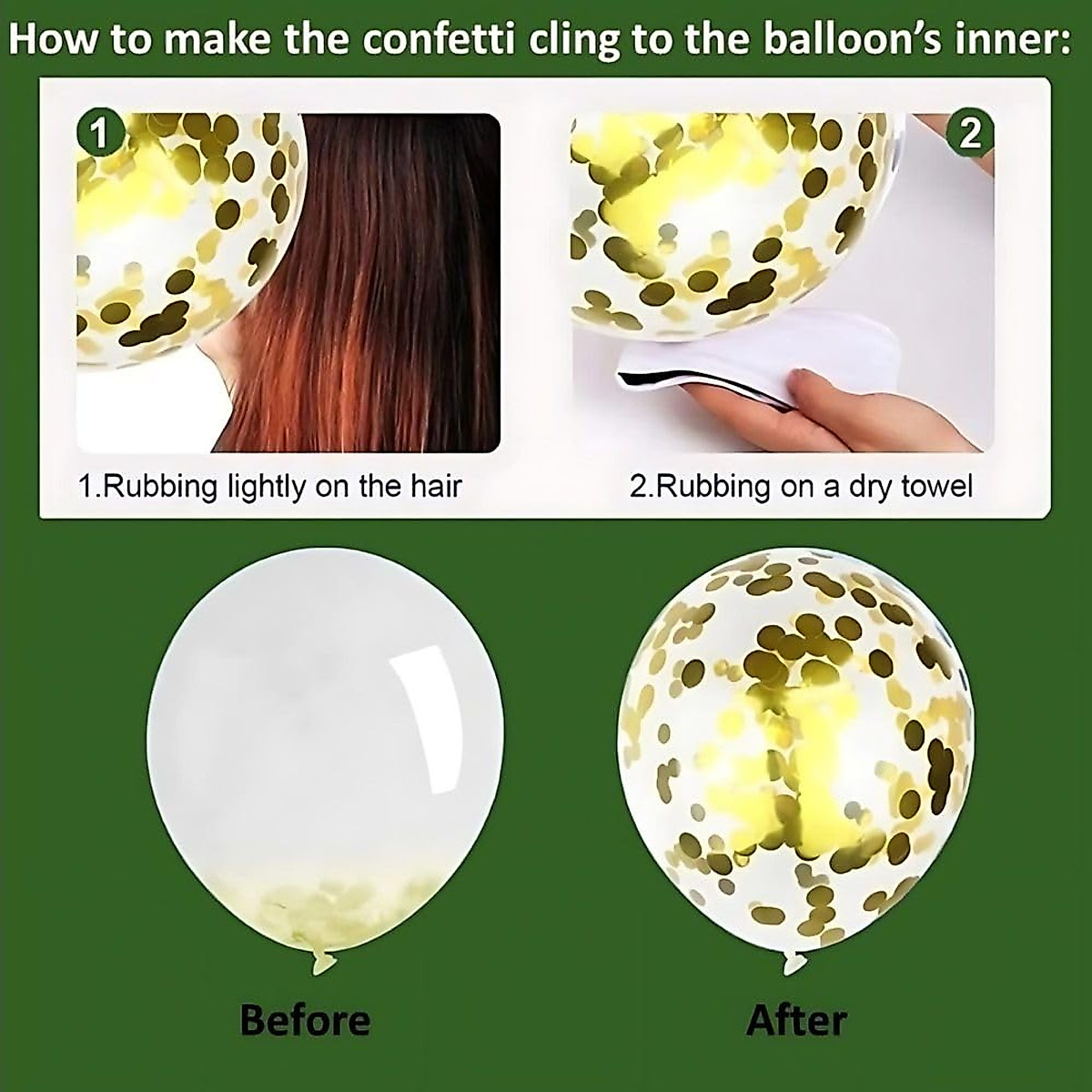 How to make the confetti cling to the balloon's inner:

1

2

1.Rubbing lightly on the hair

2.Rubbing on a dry towel

Before

After