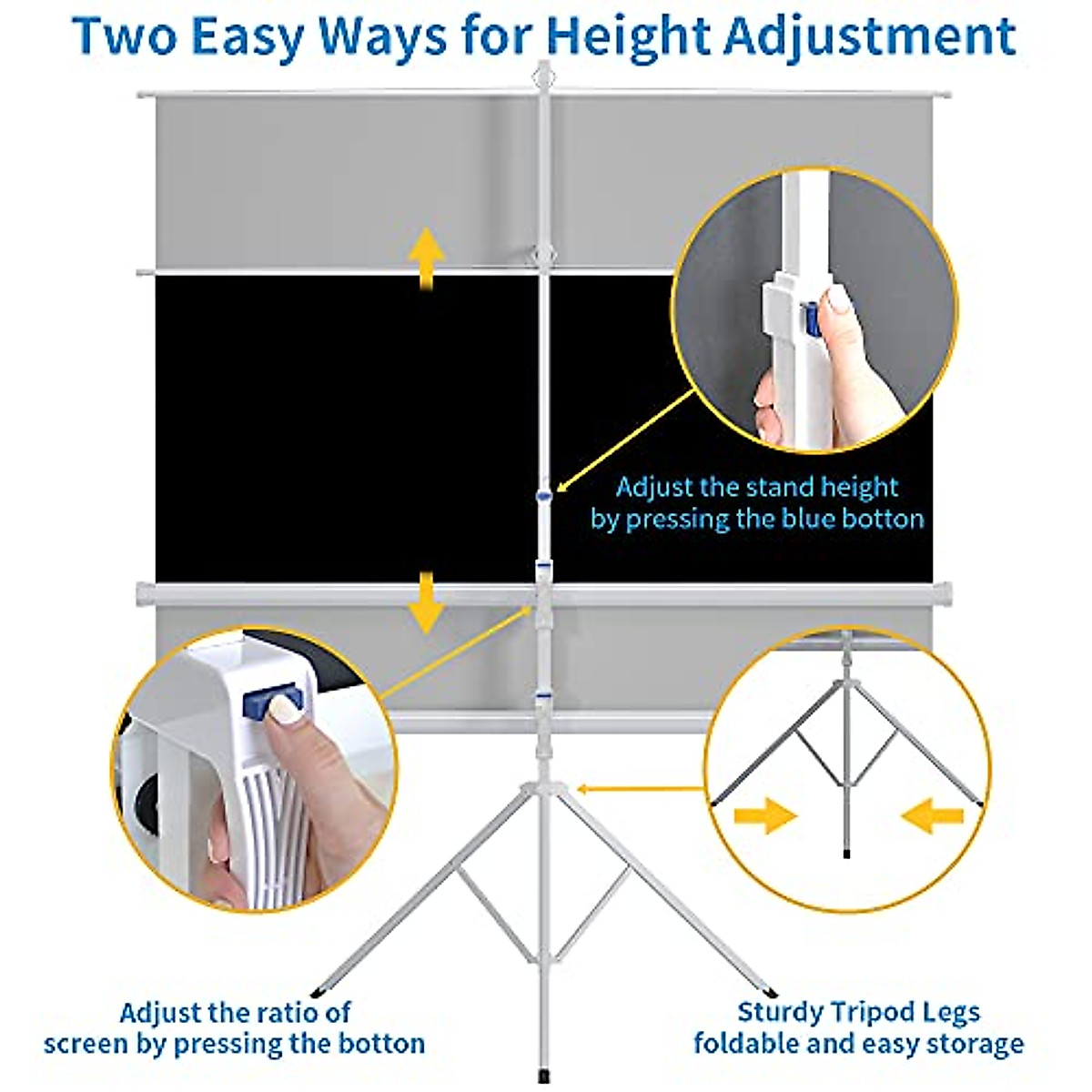 Two Easy Ways for Height Adjustment

Adjust the stand height by pressing the blue botton

Adjust the ratio of screen by pressing the botton

Sturdy Tripod Legs foldable and easy storage