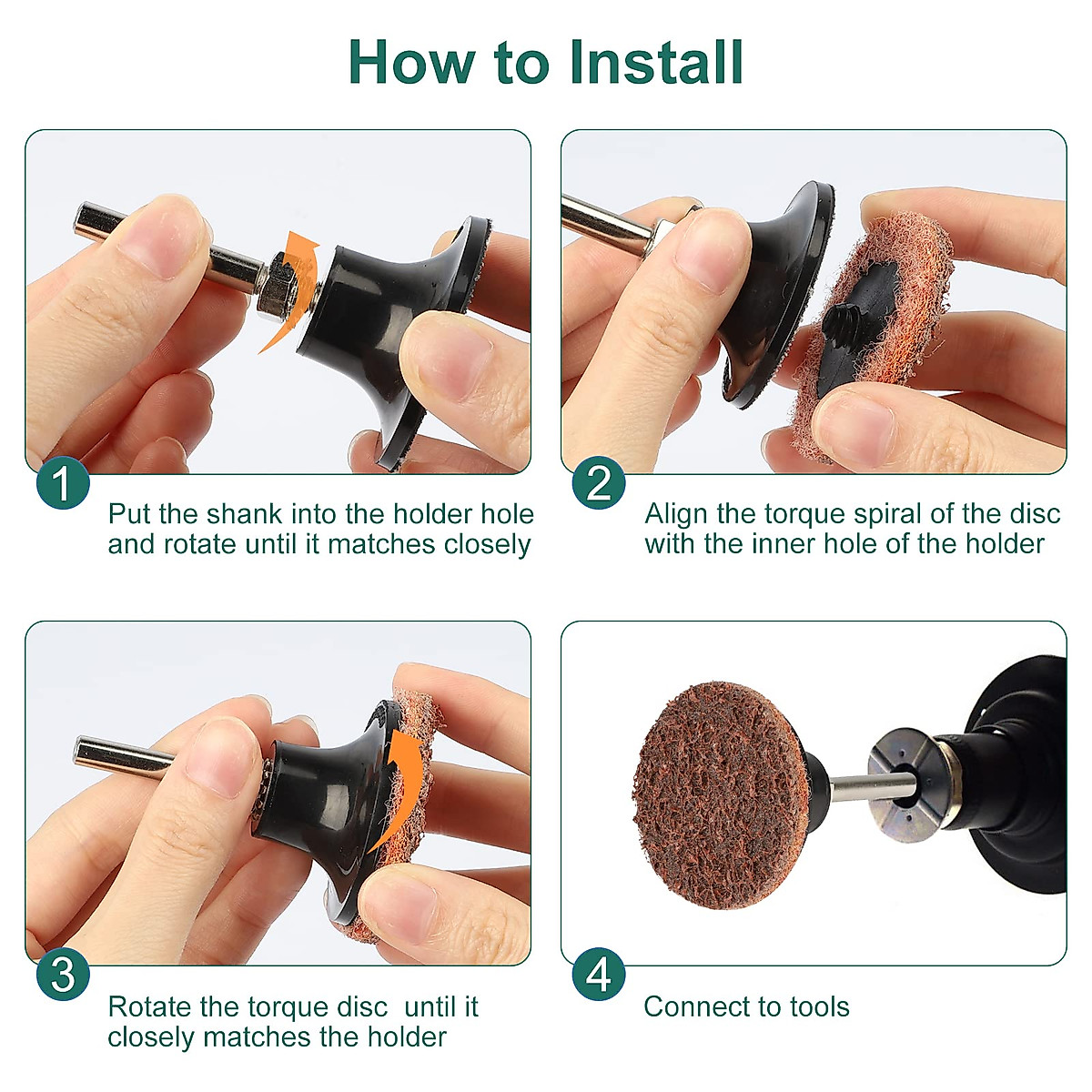 How to Install

1
Put the shank into the holder hole and rotate until it matches closely

2
Align the torque spiral of the disc with the inner hole of the holder

3
Rotate the torque disc until it closely matches the holder

4
Connect to tools