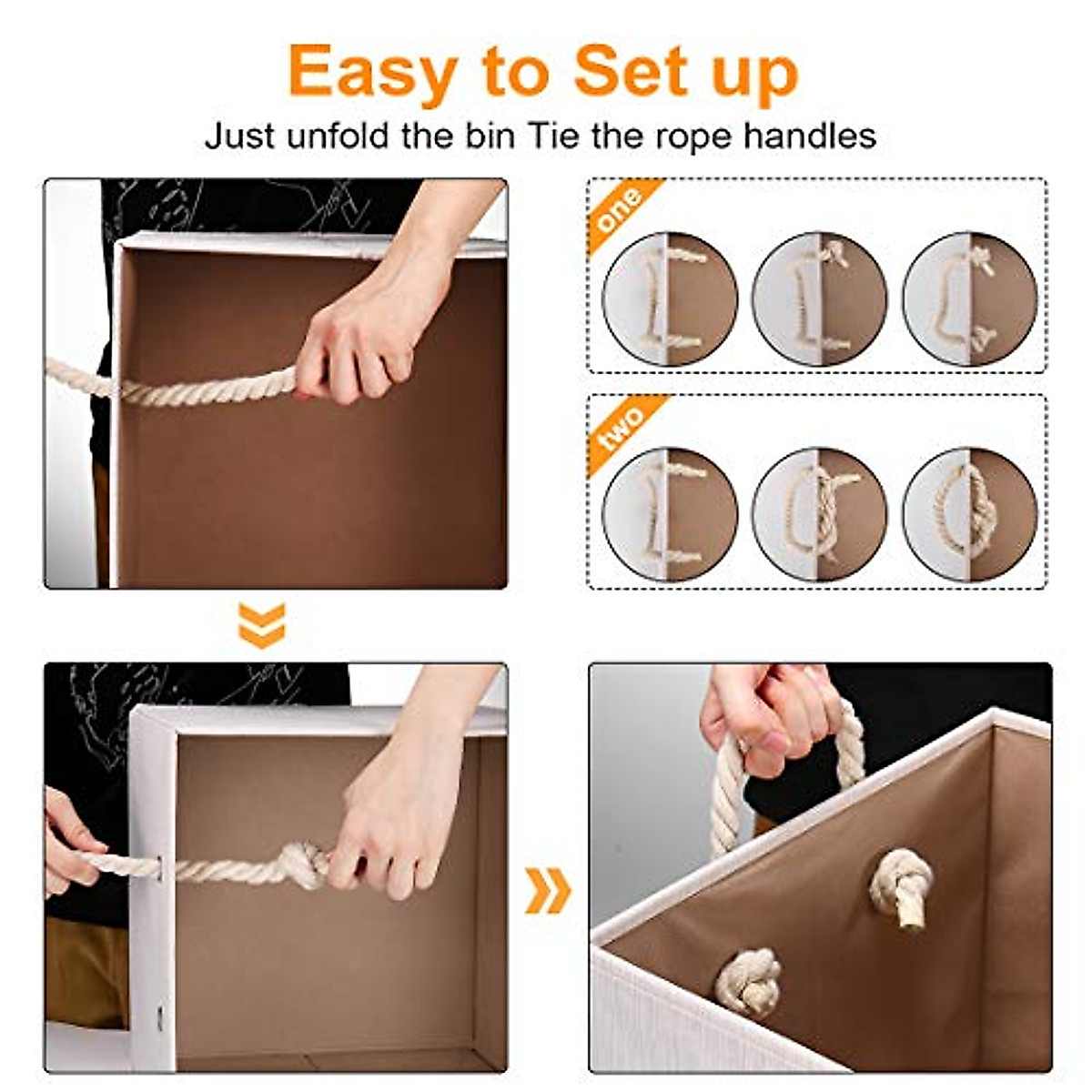 Easy to Set up

Just unfold the bin Tie the rope handles

one

two