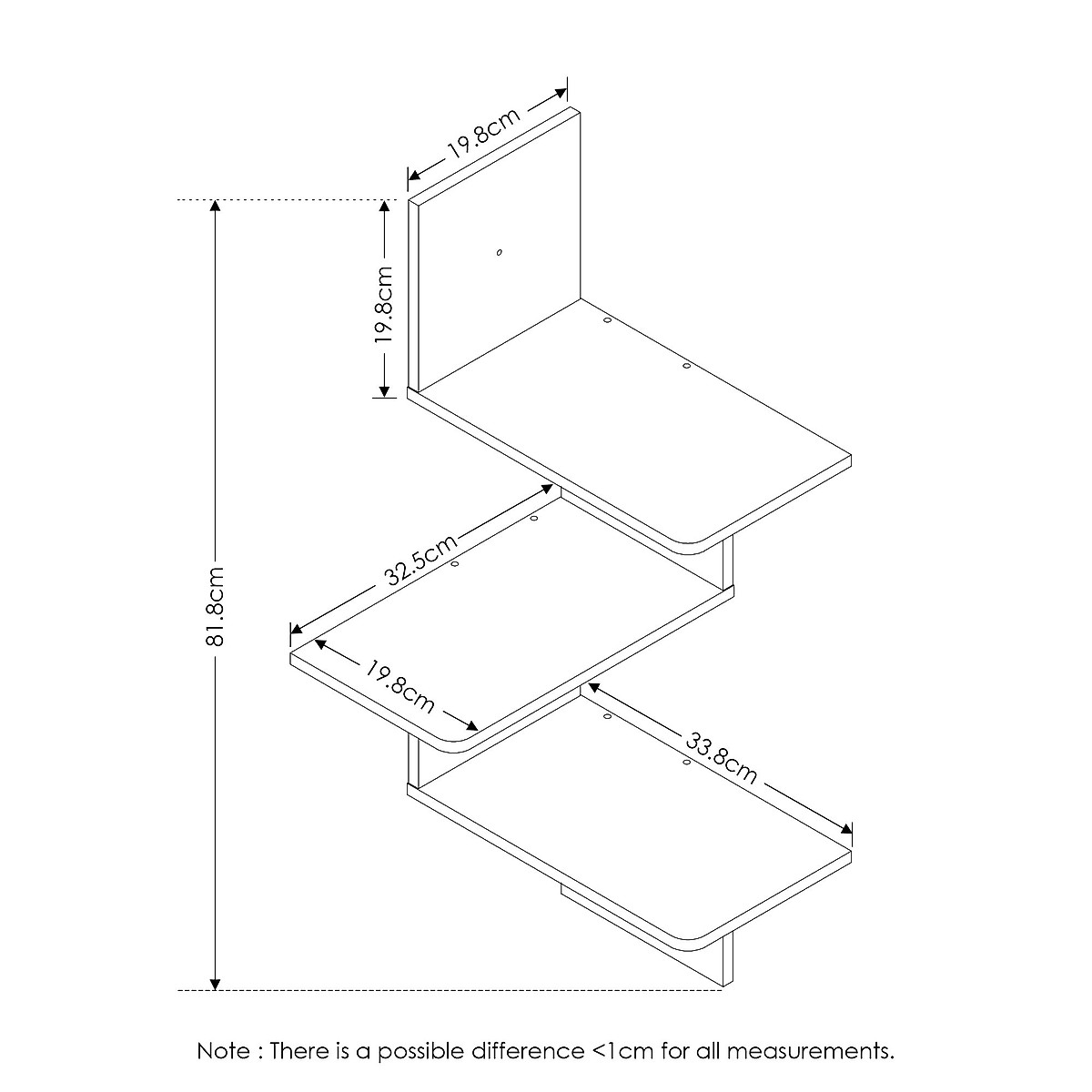 19.8cm

19.8cm

81.8cm

32.5cm

19.8cm

33.8cm

Note : There is a possible difference <1cm for all measurements.