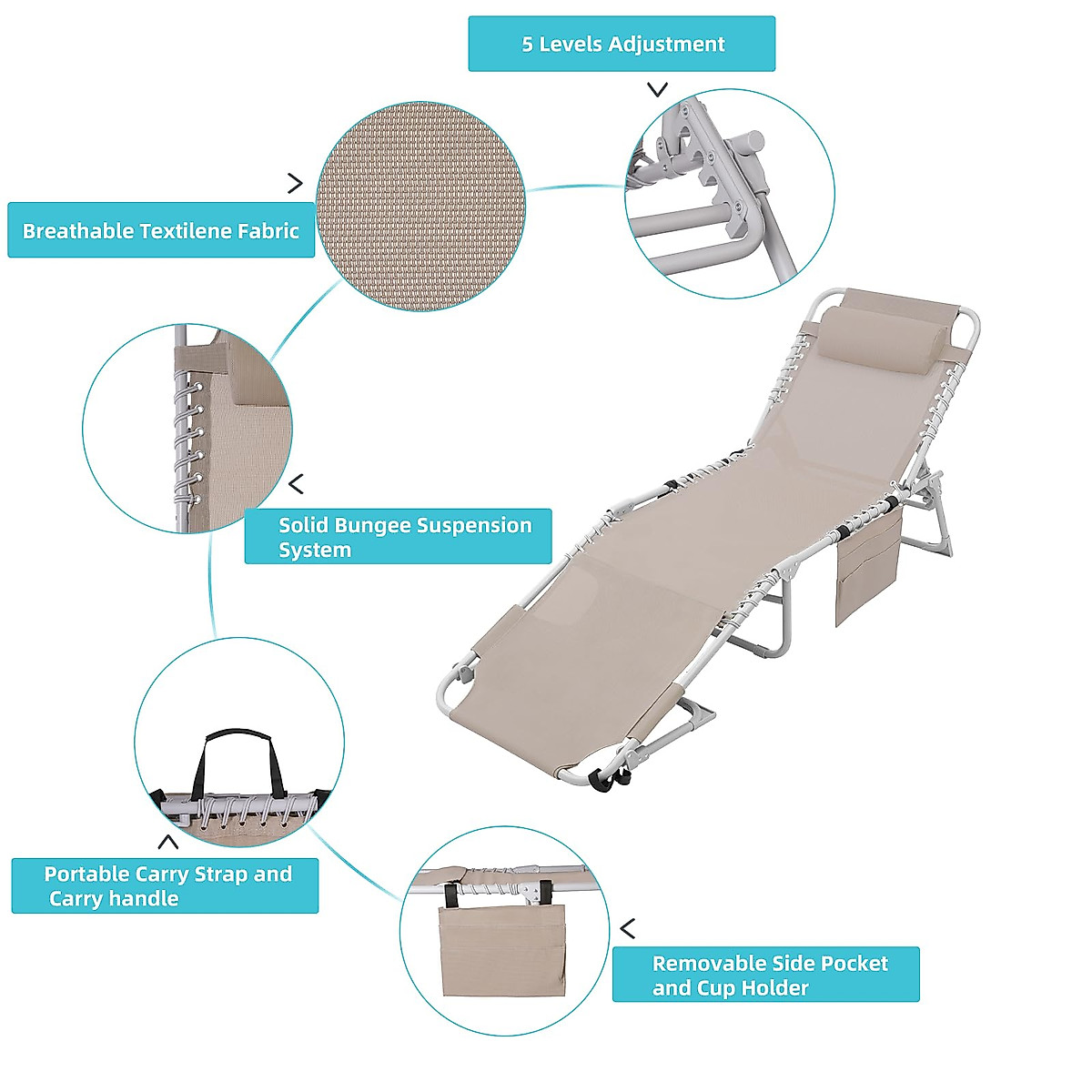 5 Levels Adjustment

Breathable Textilene Fabric

Solid Bungee Suspension System

Portable Carry Strap and Carry handle

Removable Side Pocket and Cup Holder