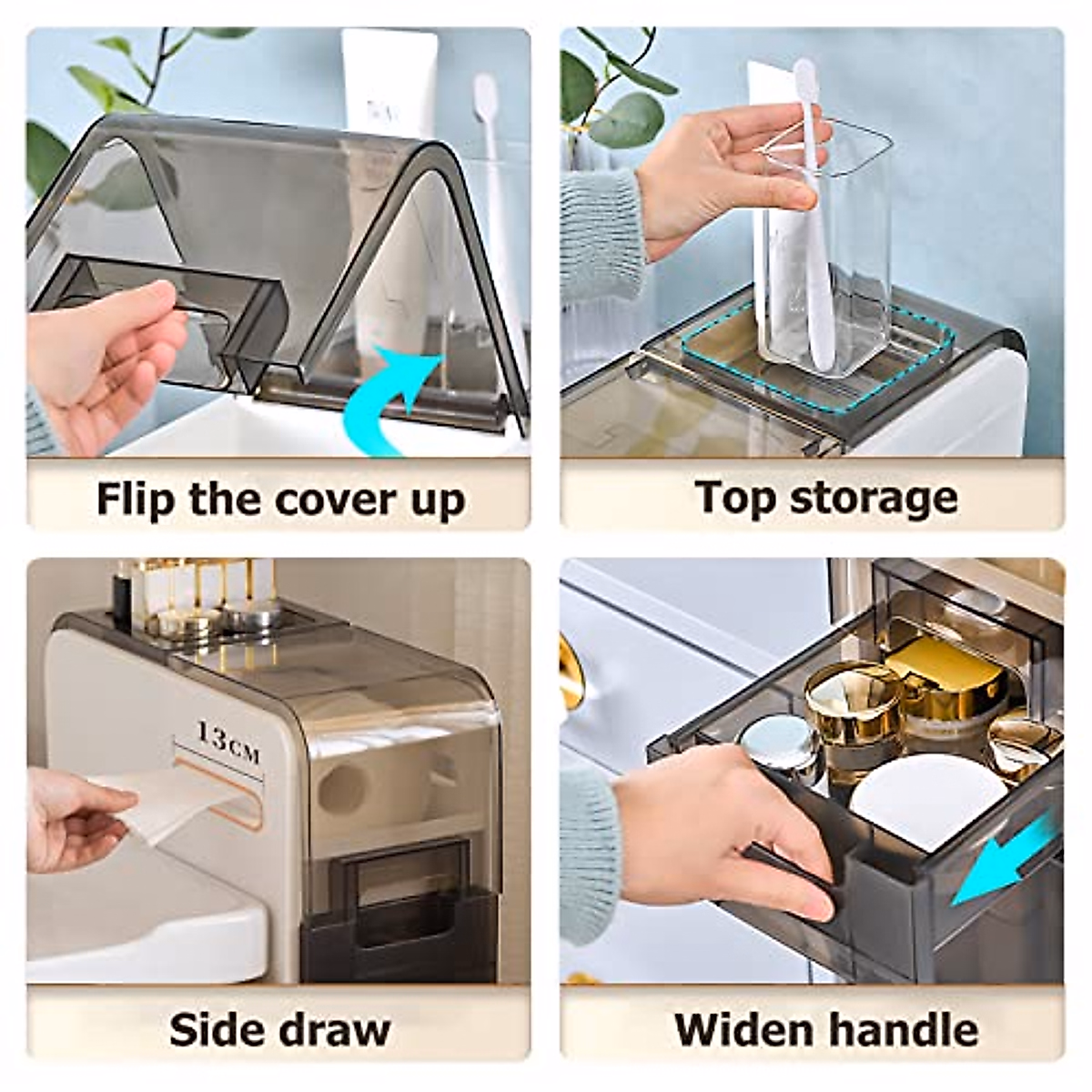 Flip the cover up

Top storage

13CM

Side draw

Widen handle