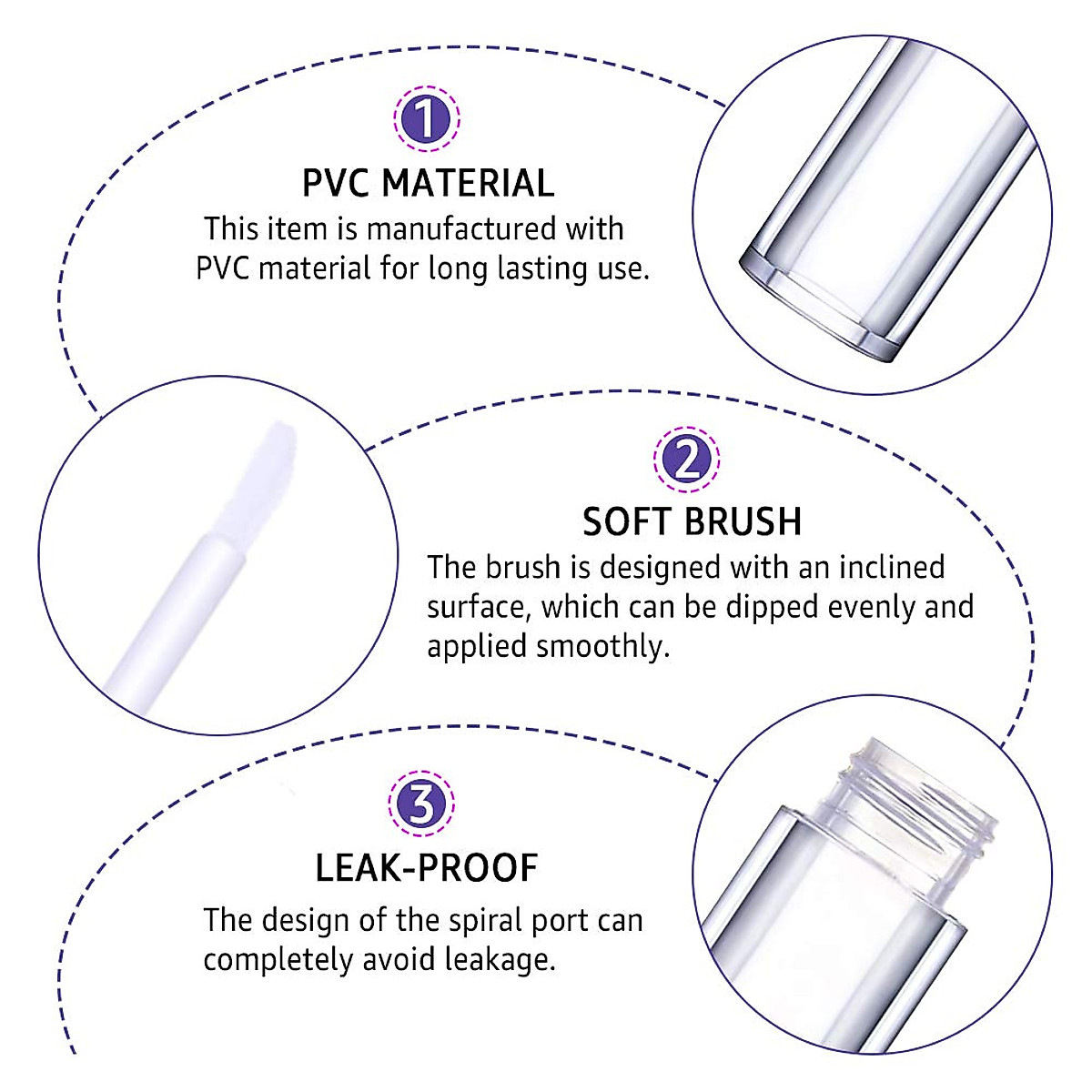 1

PVC MATERIAL

This item is manufactured with PVC material for long lasting use.

2

SOFT BRUSH

The brush is designed with an inclined surface, which can be dipped evenly and applied smoothly.

3

LEAK-PROOF

The design of the spiral port can completely avoid leakage.