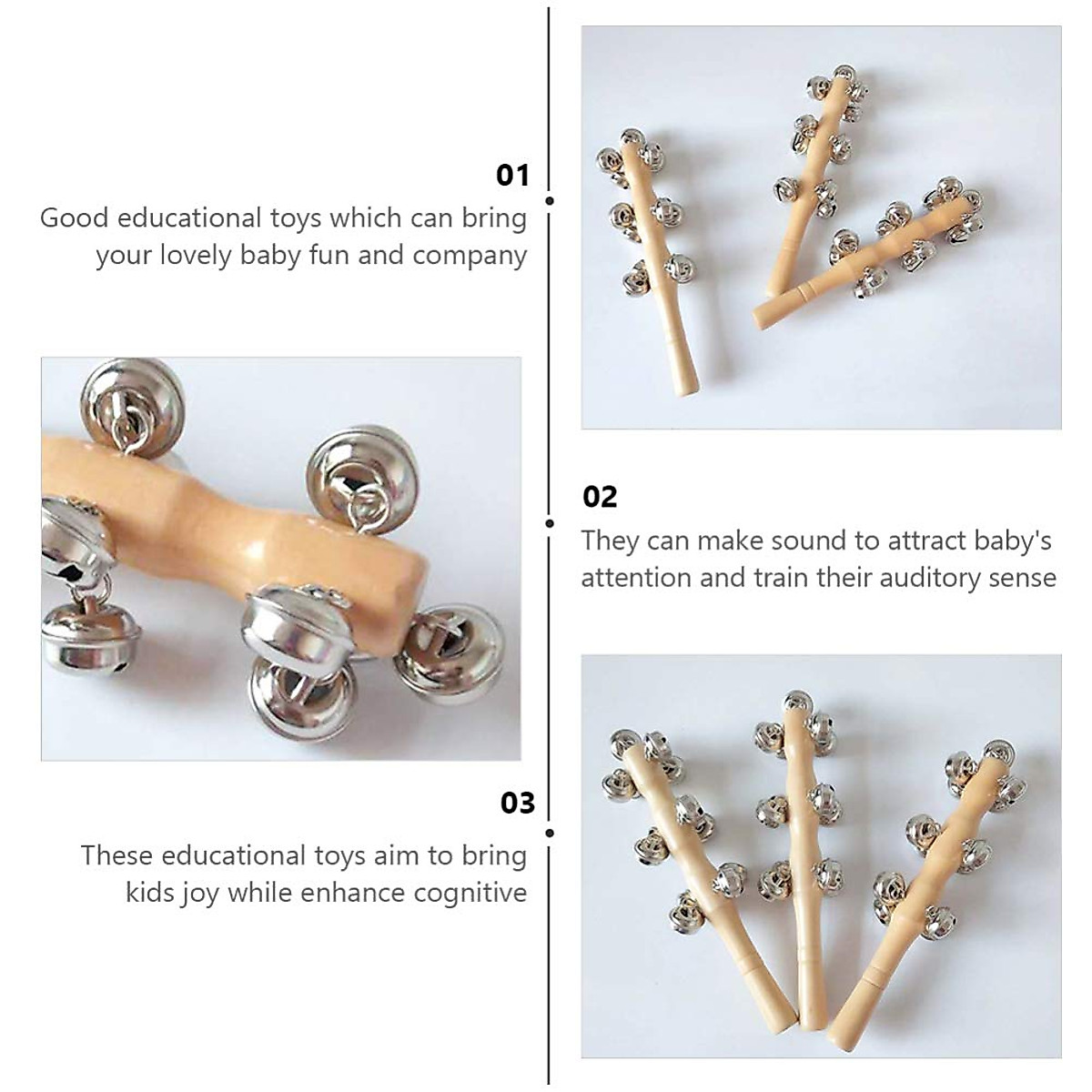 01
Good educational toys which can bring your lovely baby fun and company

02
They can make sound to attract baby's attention and train their auditory sense

03
These educational toys aim to bring kids joy while enhance cognitive