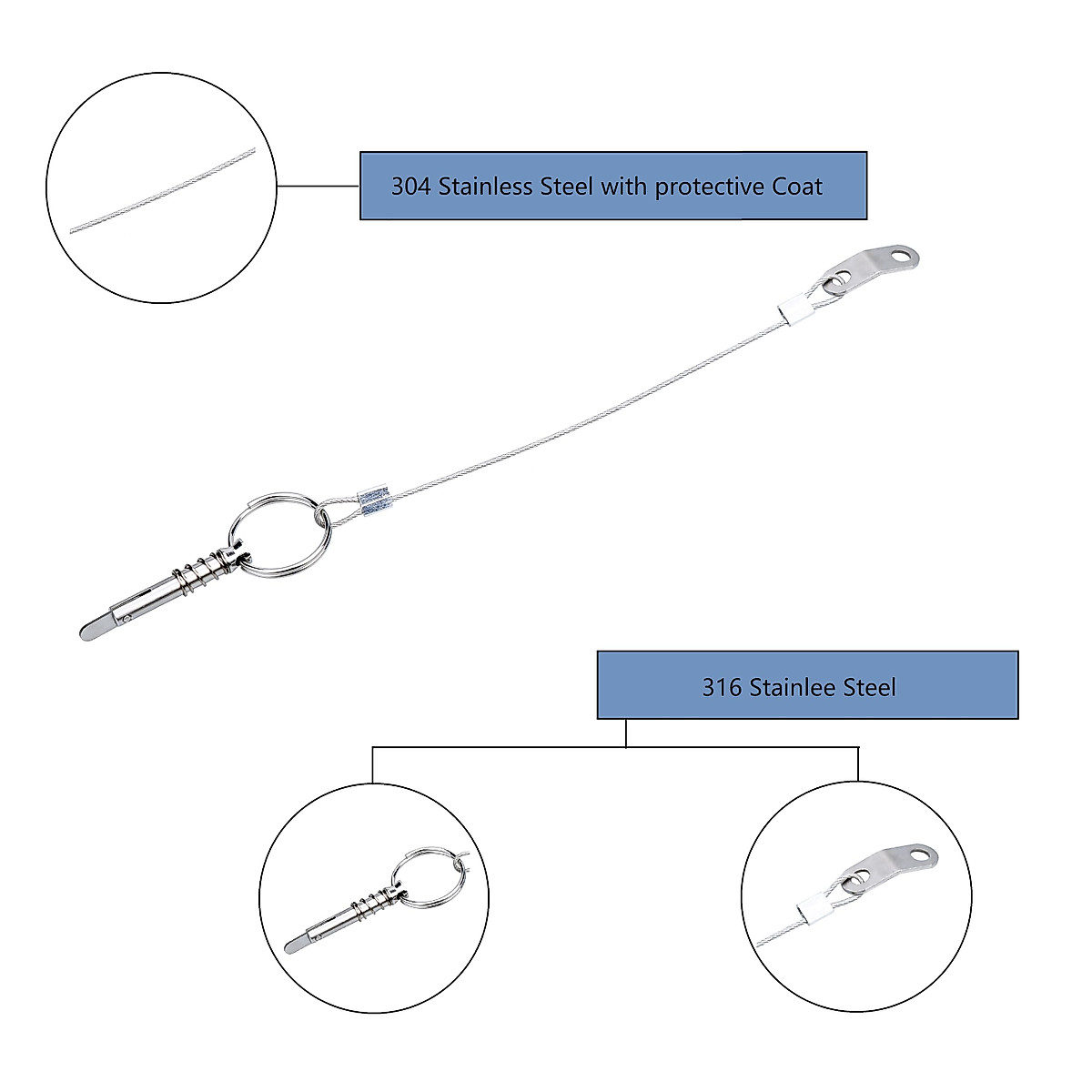 304 Stainless Steel with protective Coat

316 Stainlee Steel