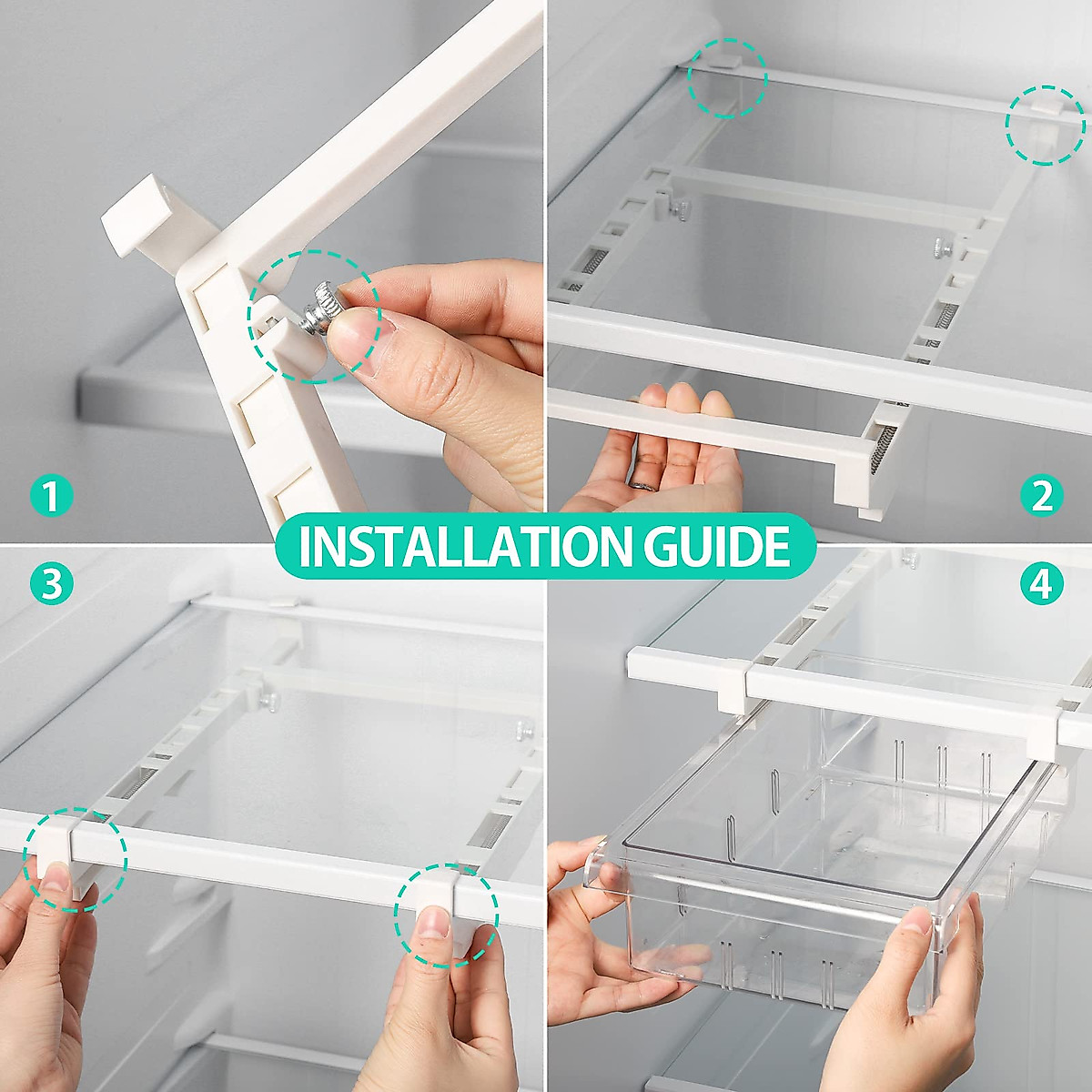 1

2

INSTALLATION GUIDE

3

4