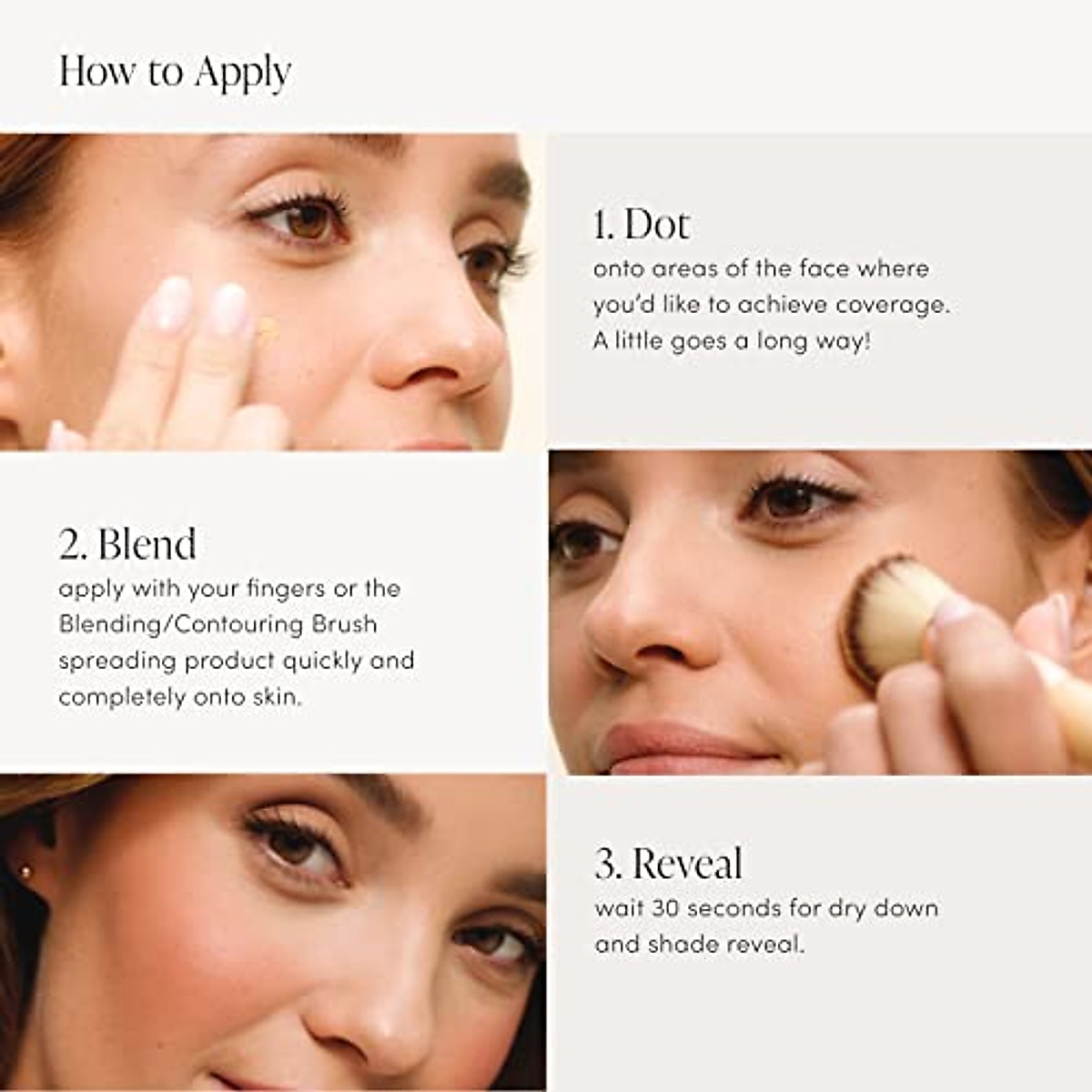 How to Apply

1. Dot
onto areas of the face where you'd like to achieve coverage. A little goes a long way!

2. Blend
apply with your fingers or the Blending/Contouring Brush spreading product quickly and completely onto skin.

3. Reveal
wait 30 seconds for dry down and shade reveal.