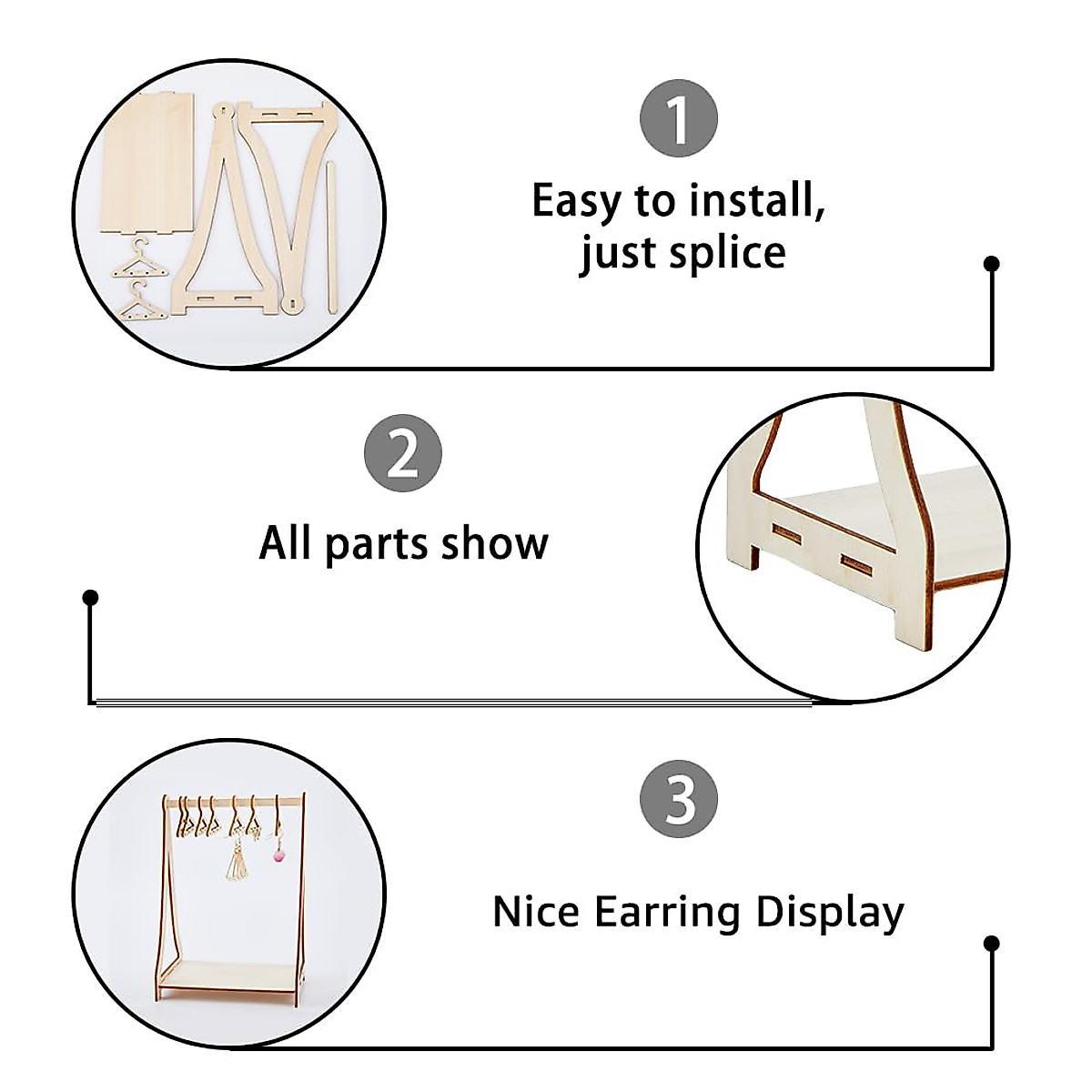 1

Easy to install, just splice

2

All parts show

3

Nice Earring Display