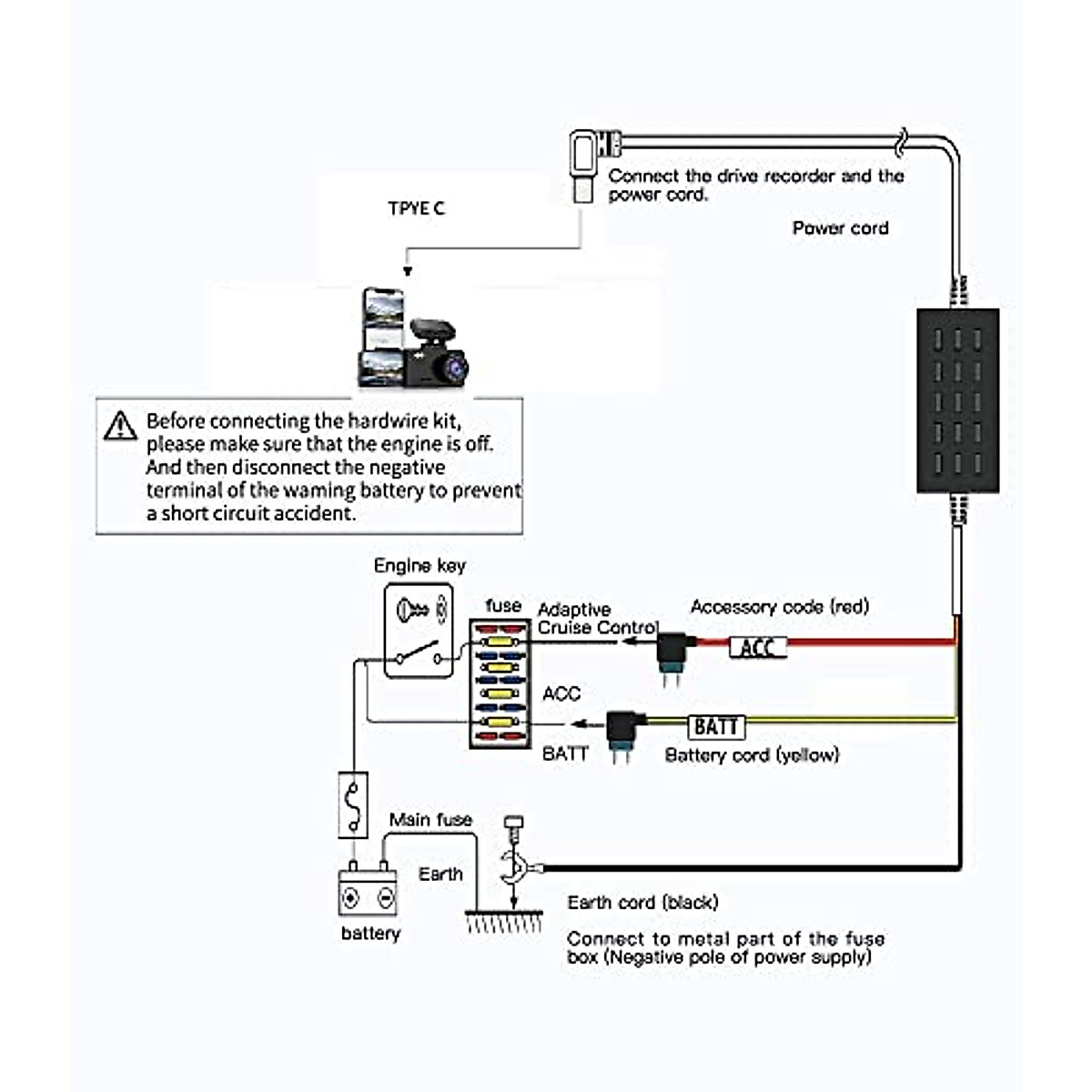 Connect the drive recorder and the power cord.

TPYE C

Power cord

Before connecting the hardwire kit, please make sure that the engine is off. And then disconnect the negative terminal of the waming battery to prevent a short circuit accident.

Engine key

fuse

Adaptive Cruise Control

Accessory code (red)

ACC

ACC

BATT

BATT

Battery cord (yellow)

Main fuse

Earth

battery

Earth cord (black)

Connect to metal part of the fuse box (Negative pole of power supply)