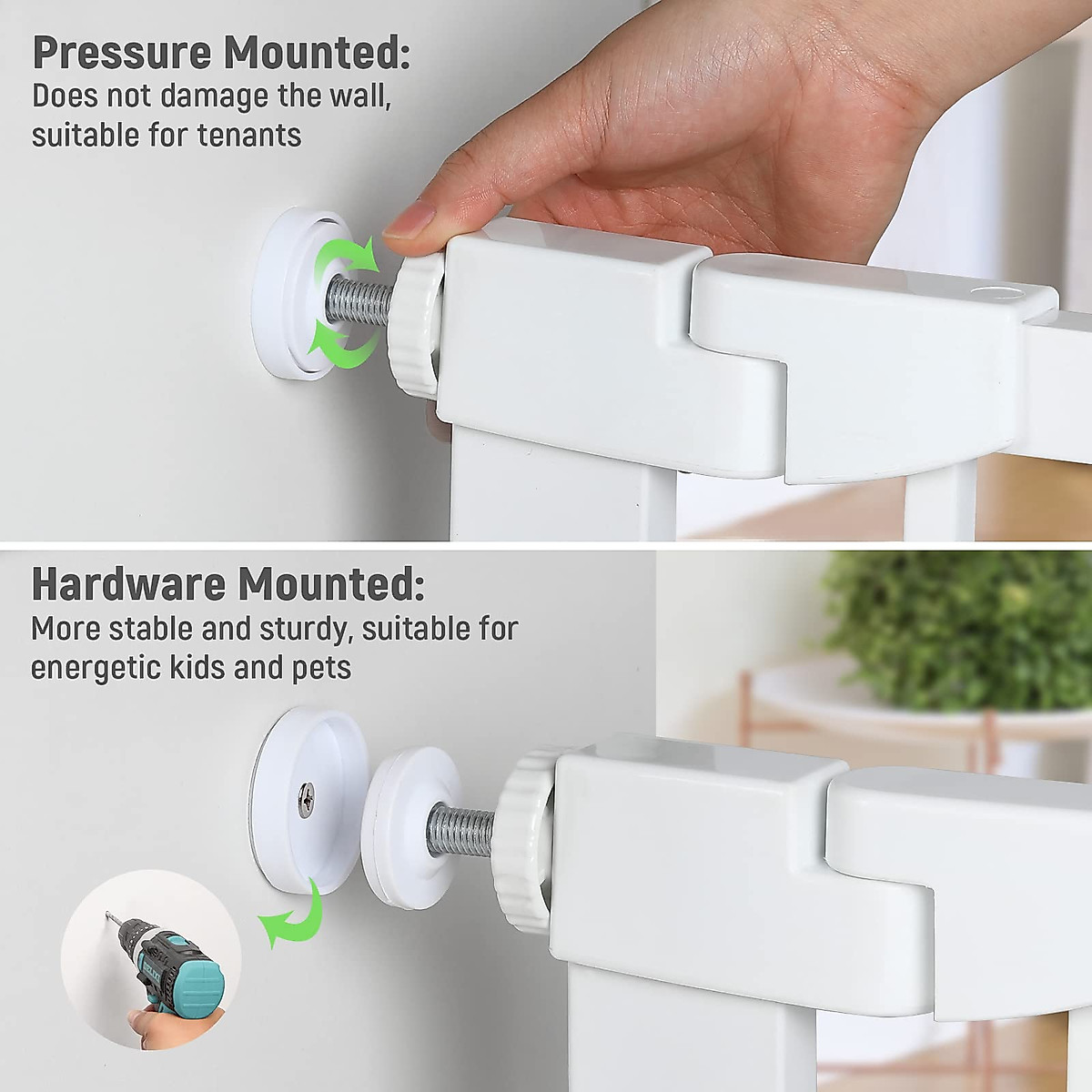 Pressure Mounted:
Does not damage the wall, suitable for tenants

Hardware Mounted:
More stable and sturdy, suitable for energetic kids and pets