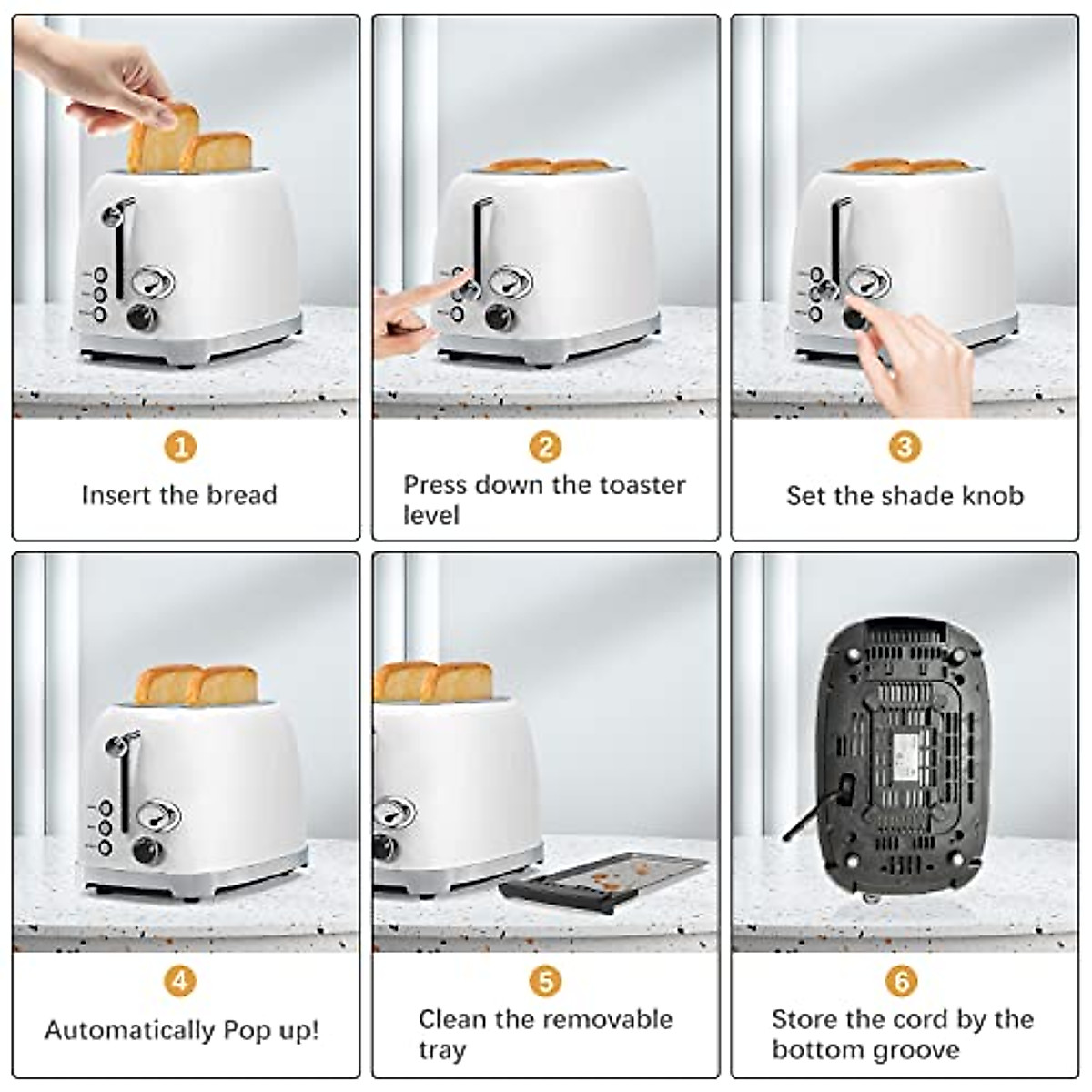 1
Insert the bread

2
Press down the toaster level

3
Set the shade knob

4
Automatically Pop up!

5
Clean the removable tray

6
Store the cord by the bottom groove