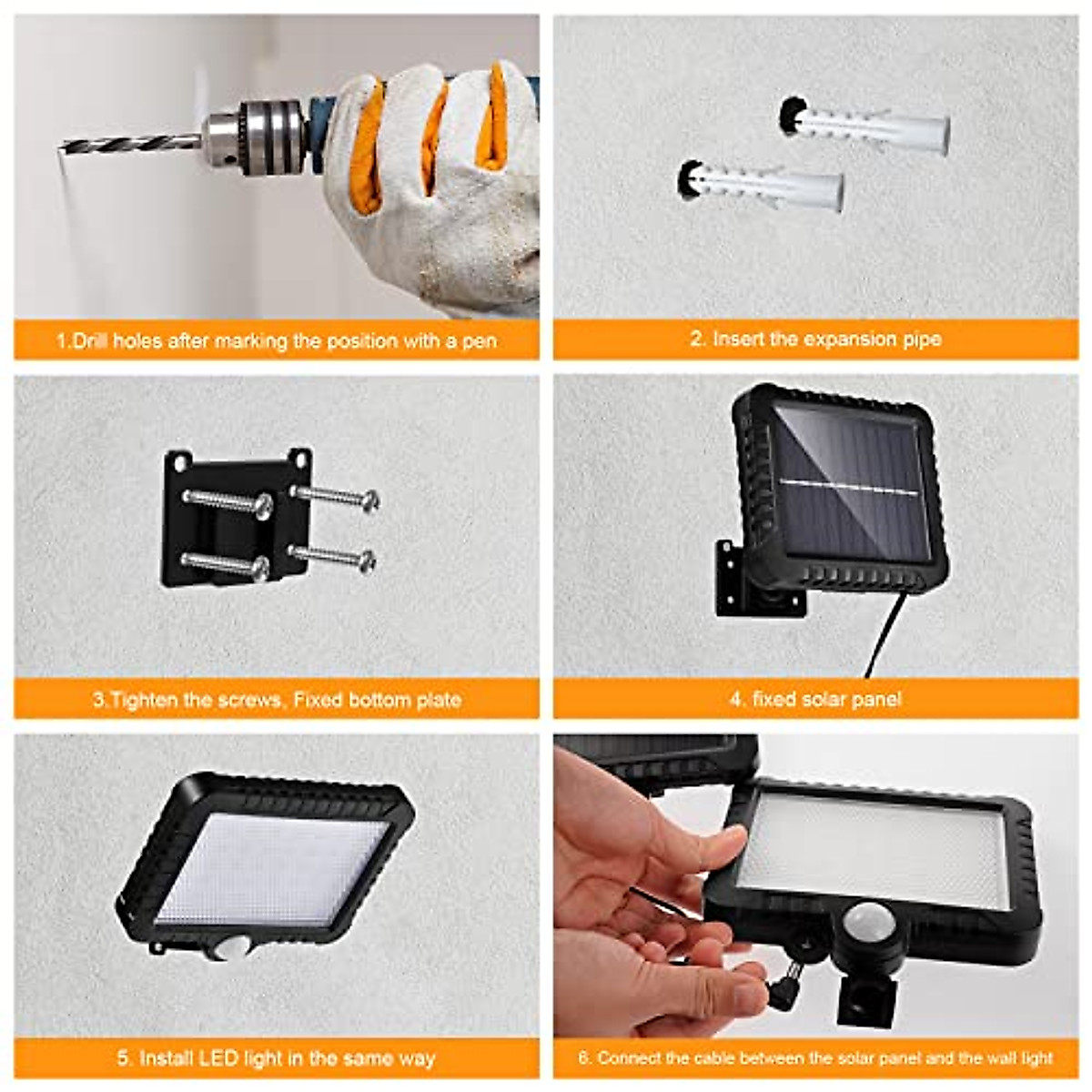 1.Drill holes after marking the position with a pen

2. Insert the expansion pipe

3.Tighten the screws, Fixed bottom plate

4. fixed solar panel

5. Install LED light in the same way

6. Connect the cable between the solar panel and the wall light