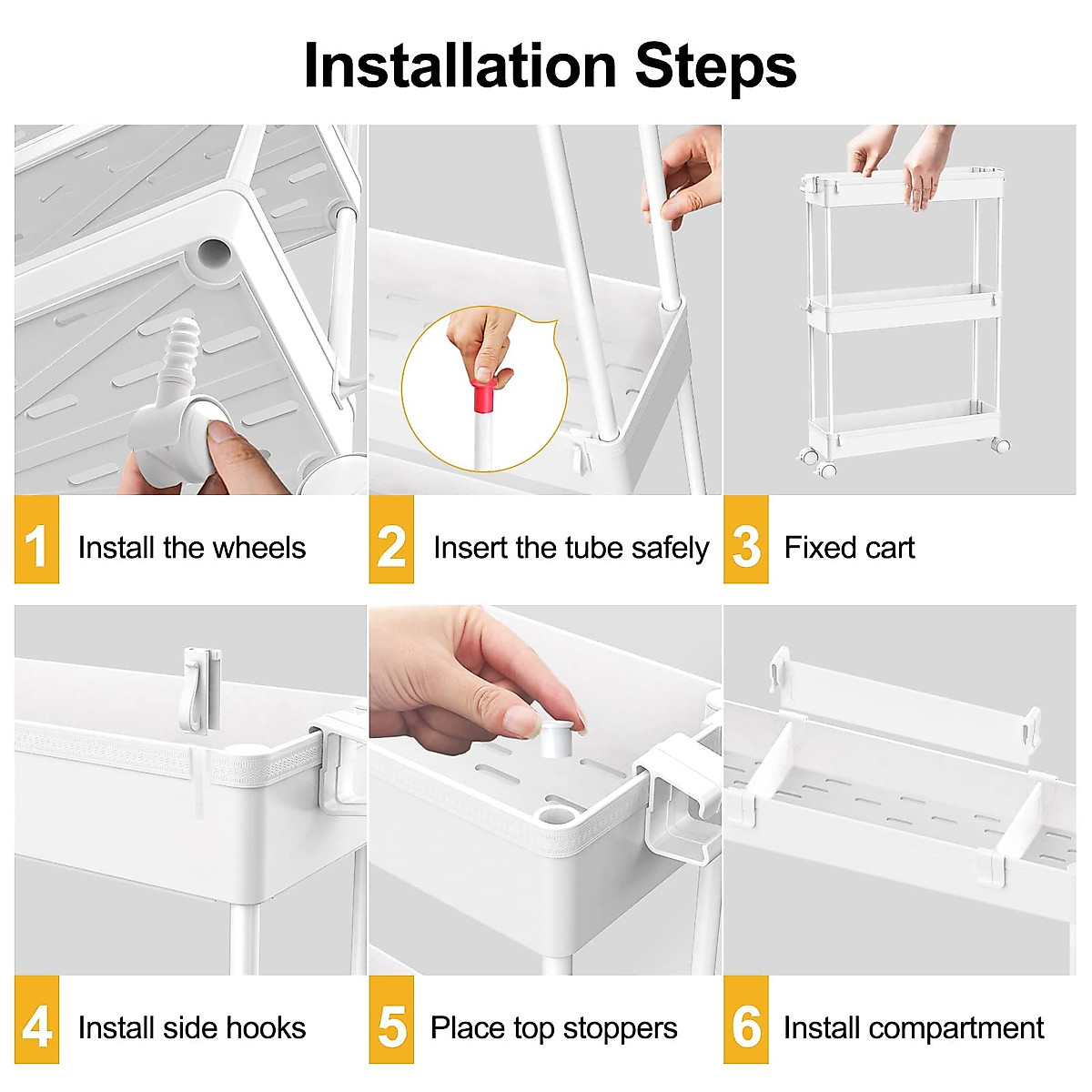 Installation Steps

1 Install the wheels

2 Insert the tube safely

3 Fixed cart

4 Install side hooks

5 Place top stoppers

6 Install compartment