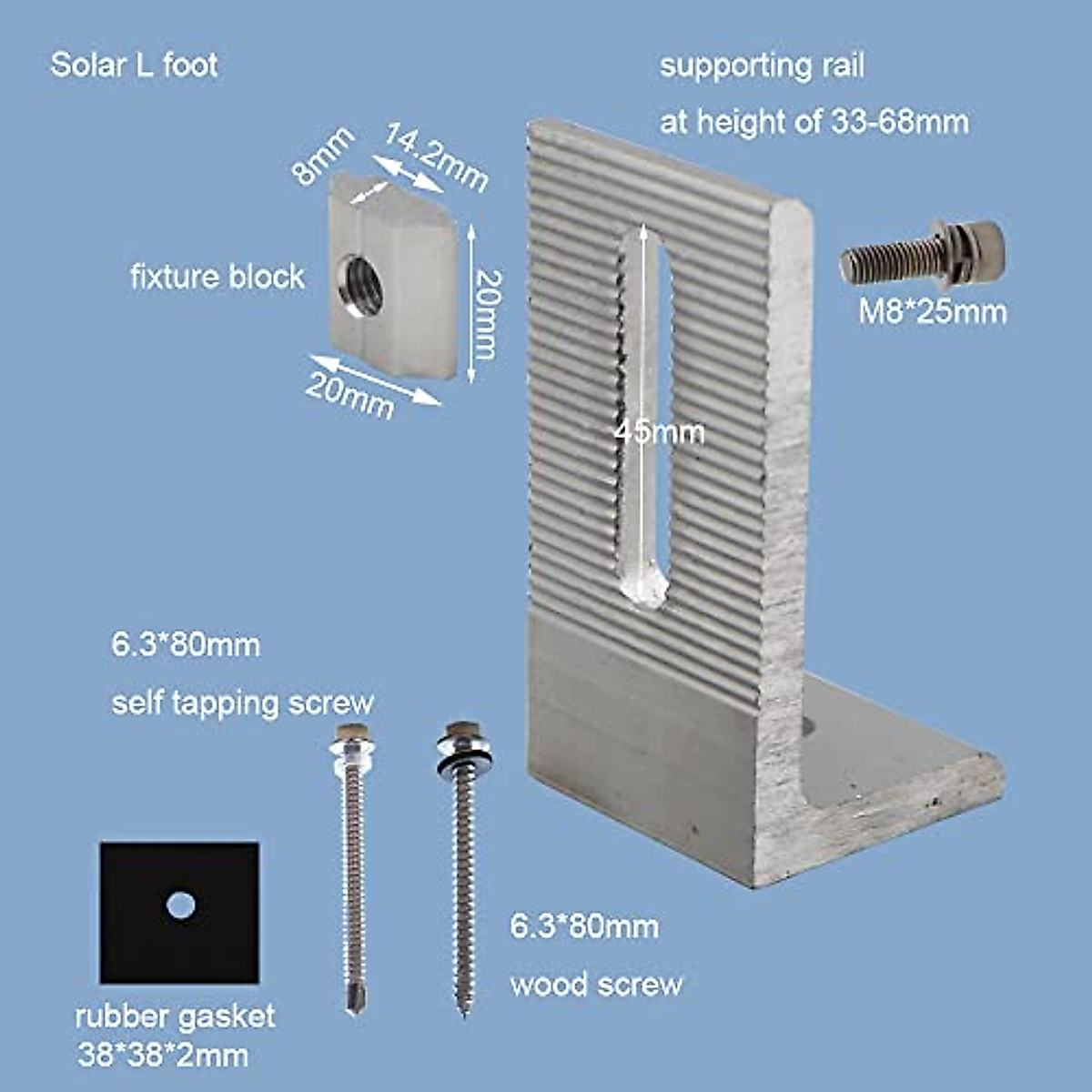 Solar L foot

supporting rail
at height of 33-68mm

8mm
14.2mm
fixture block
20mm
20mm

M8*25mm

45mm

6.3*80mm
self tapping screw

6.3*80mm
wood screw

rubber gasket
38*38*2mm