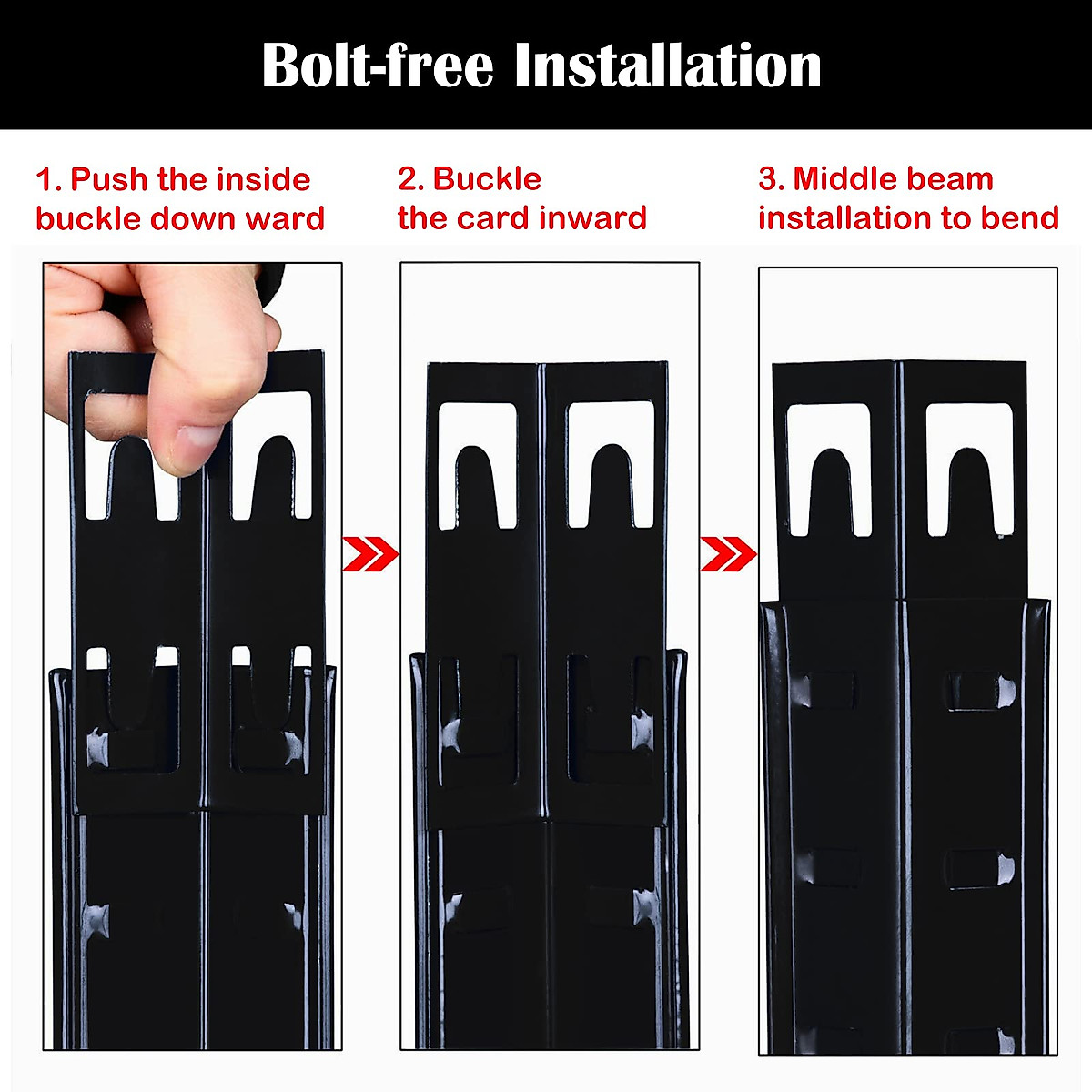 Bolt-free Installation

1. Push the inside buckle down ward

2. Buckle the card inward

3. Middle beam installation to bend