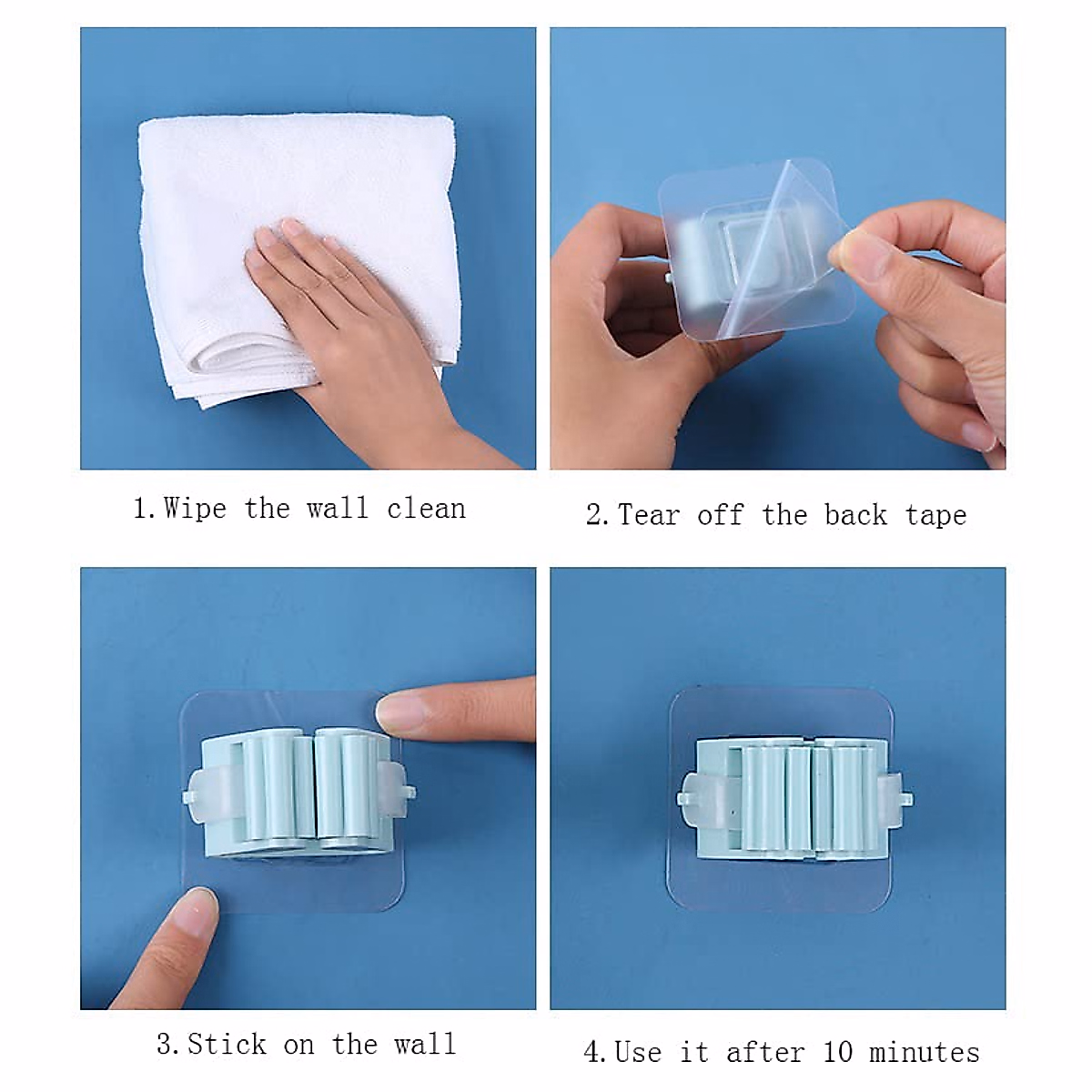 1. Wipe the wall clean

2. Tear off the back tape

3. Stick on the wall

4. Use it after 10 minutes