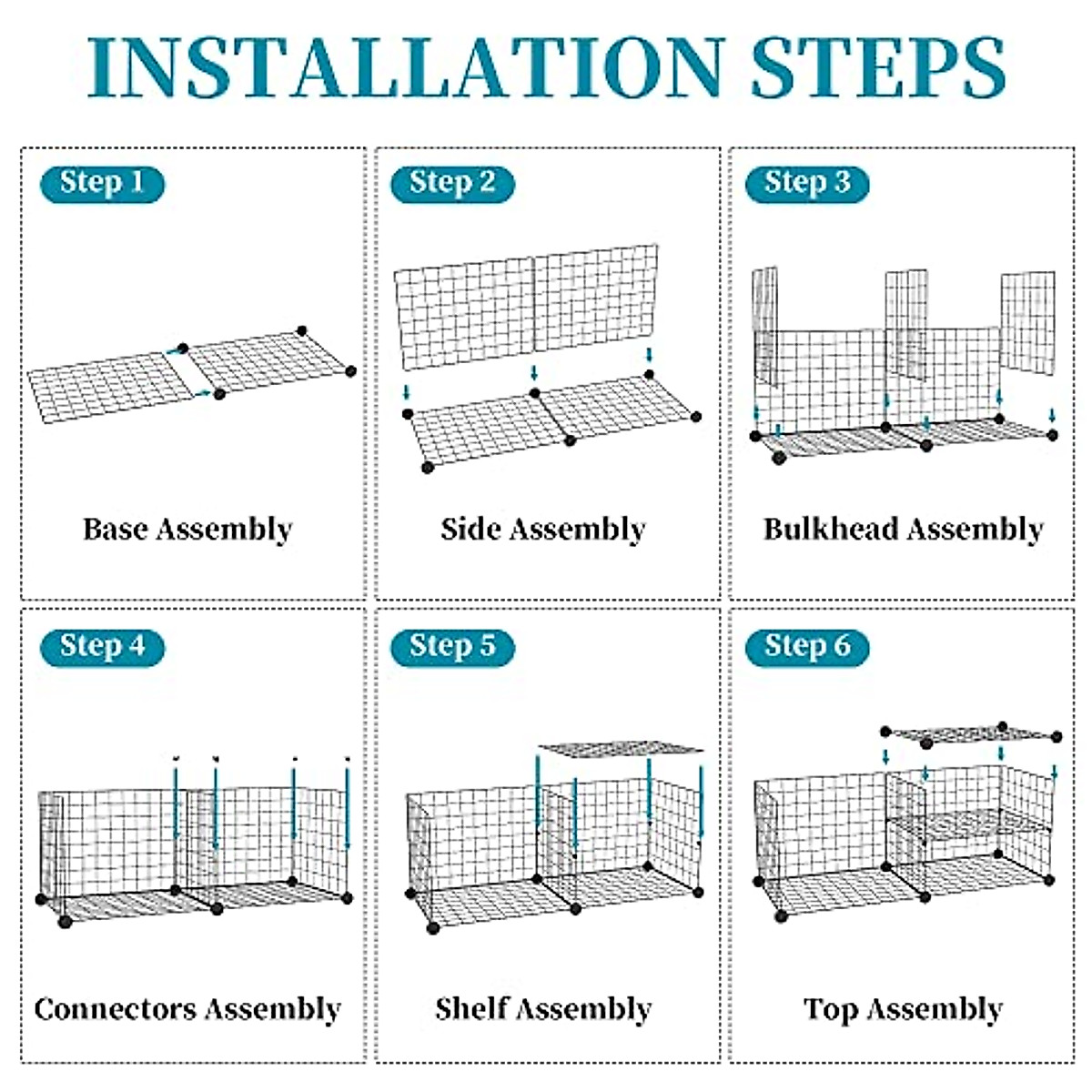 INSTALLATION STEPS

Step 1

Base Assembly

Step 2

Side Assembly

Step 3

Bulkhead Assembly

Step 4

Connectors Assembly

Step 5

Shelf Assembly

Step 6

Top Assembly