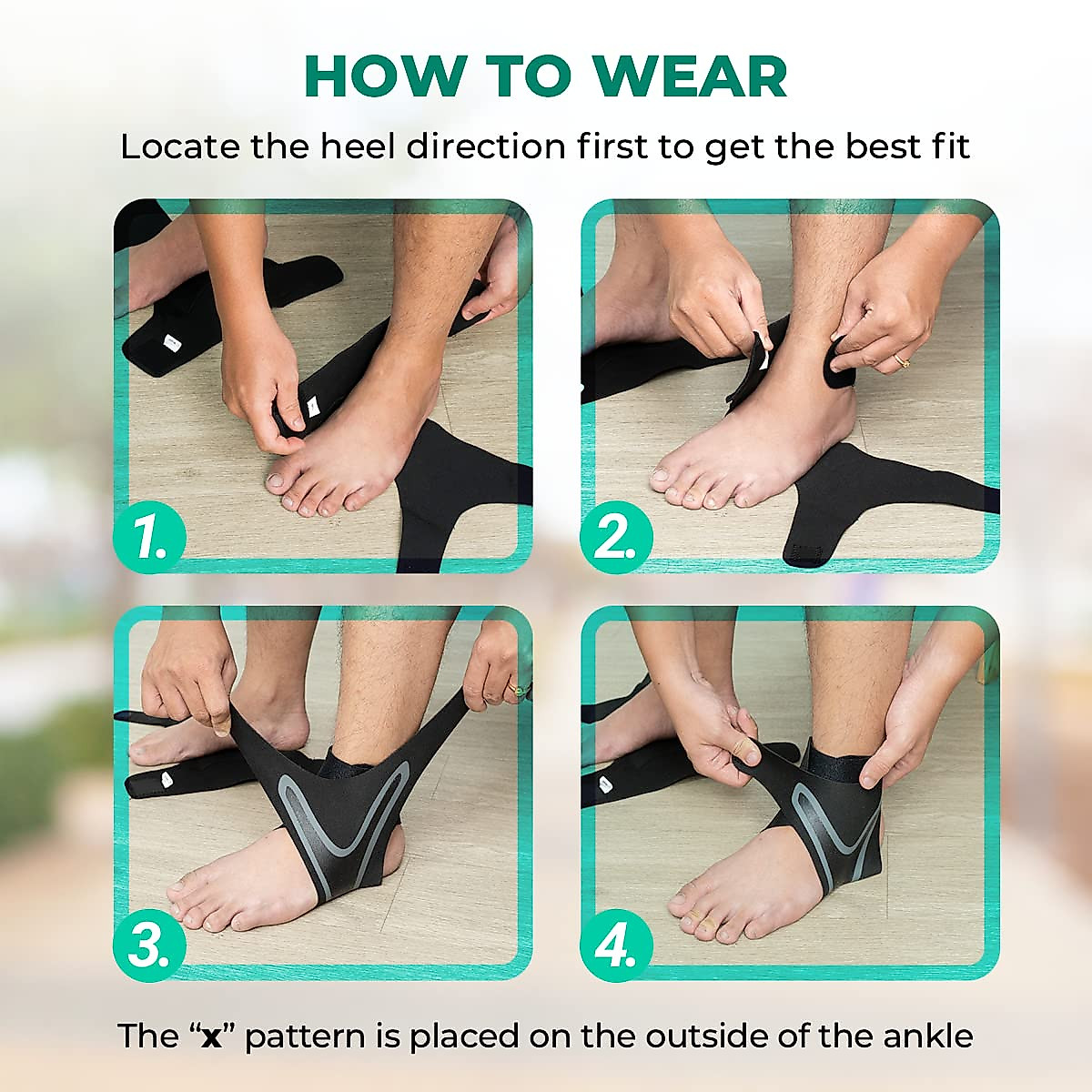 HOW TO WEAR

Locate the heel direction first to get the best fit

1.

2.

3.

4.

The “x” pattern is placed on the outside of the ankle