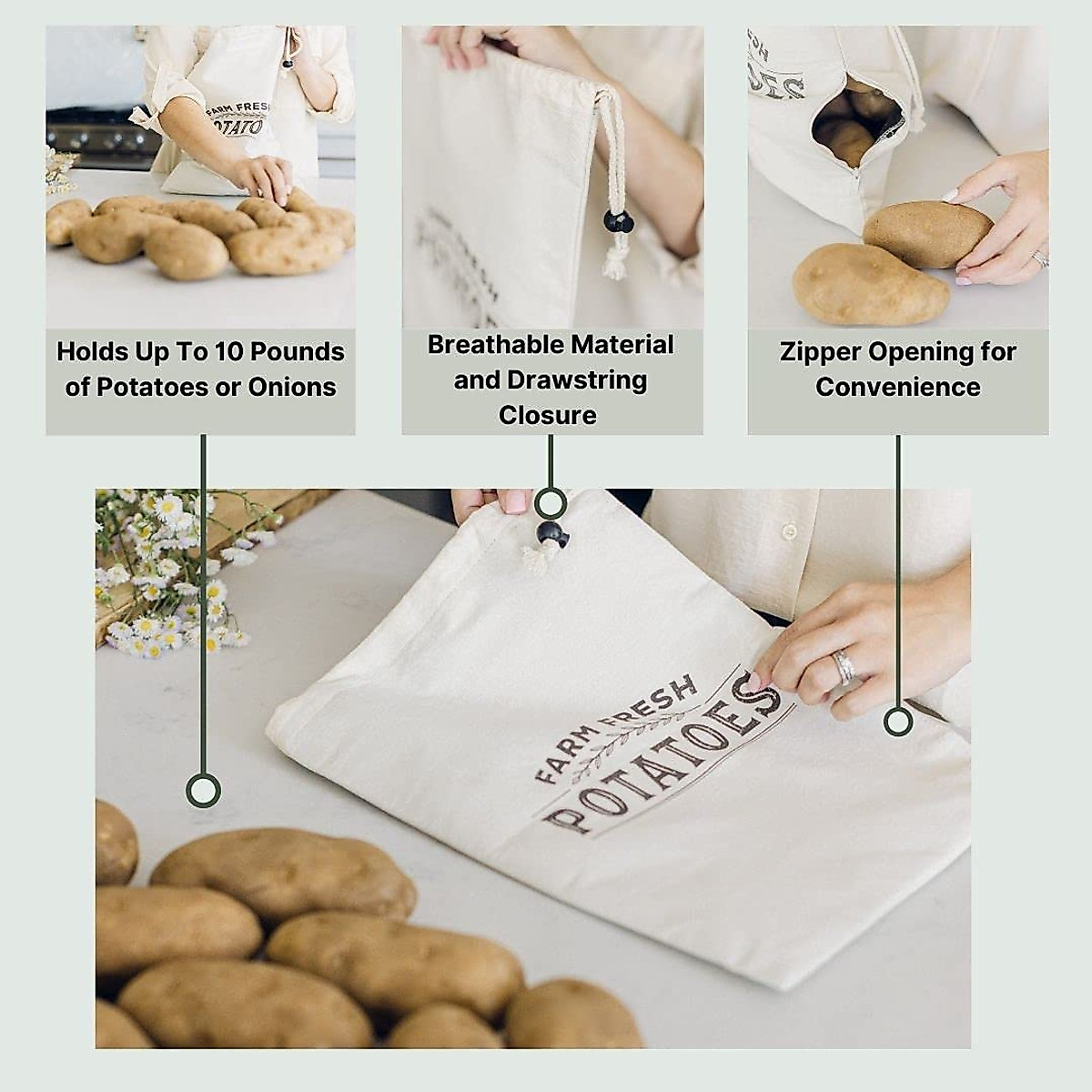 FARM FRESH
POTATO

Holds Up To 10 Pounds of Potatoes or Onions

Breathable Material and Drawstring Closure

Zipper Opening for Convenience

FARM FRESH
POTATOES