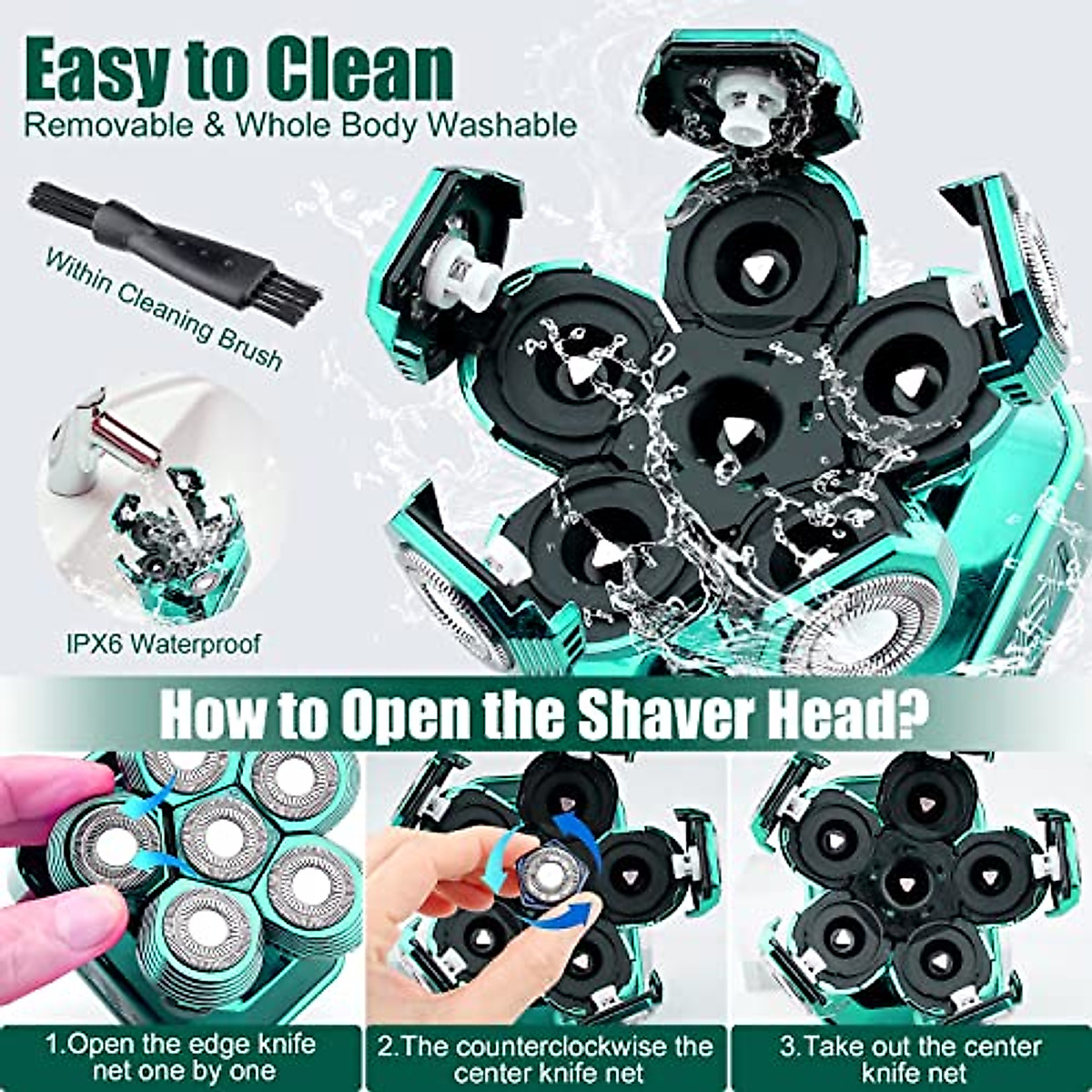 Easy to Clean
Removable & Whole Body Washable

Within Cleaning Brush

IPX6 Waterproof

How to Open the Shaver Head?

1.Open the edge knife net one by one

2.The counterclockwise the center knife net

3.Take out the center knife net