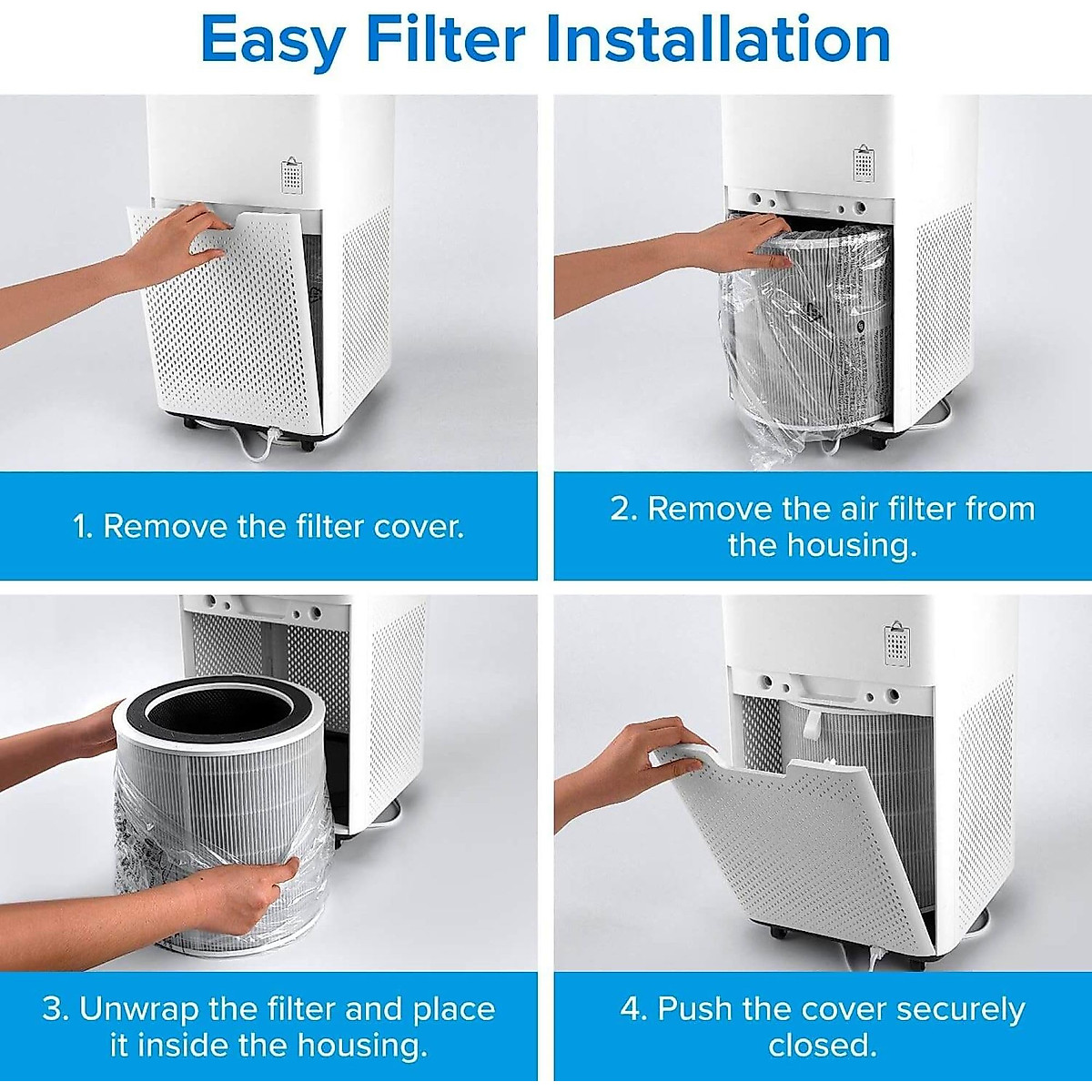 Easy Filter Installation

1. Remove the filter cover.

2. Remove the air filter from the housing.

3. Unwrap the filter and place it inside the housing.

4. Push the cover securely closed.