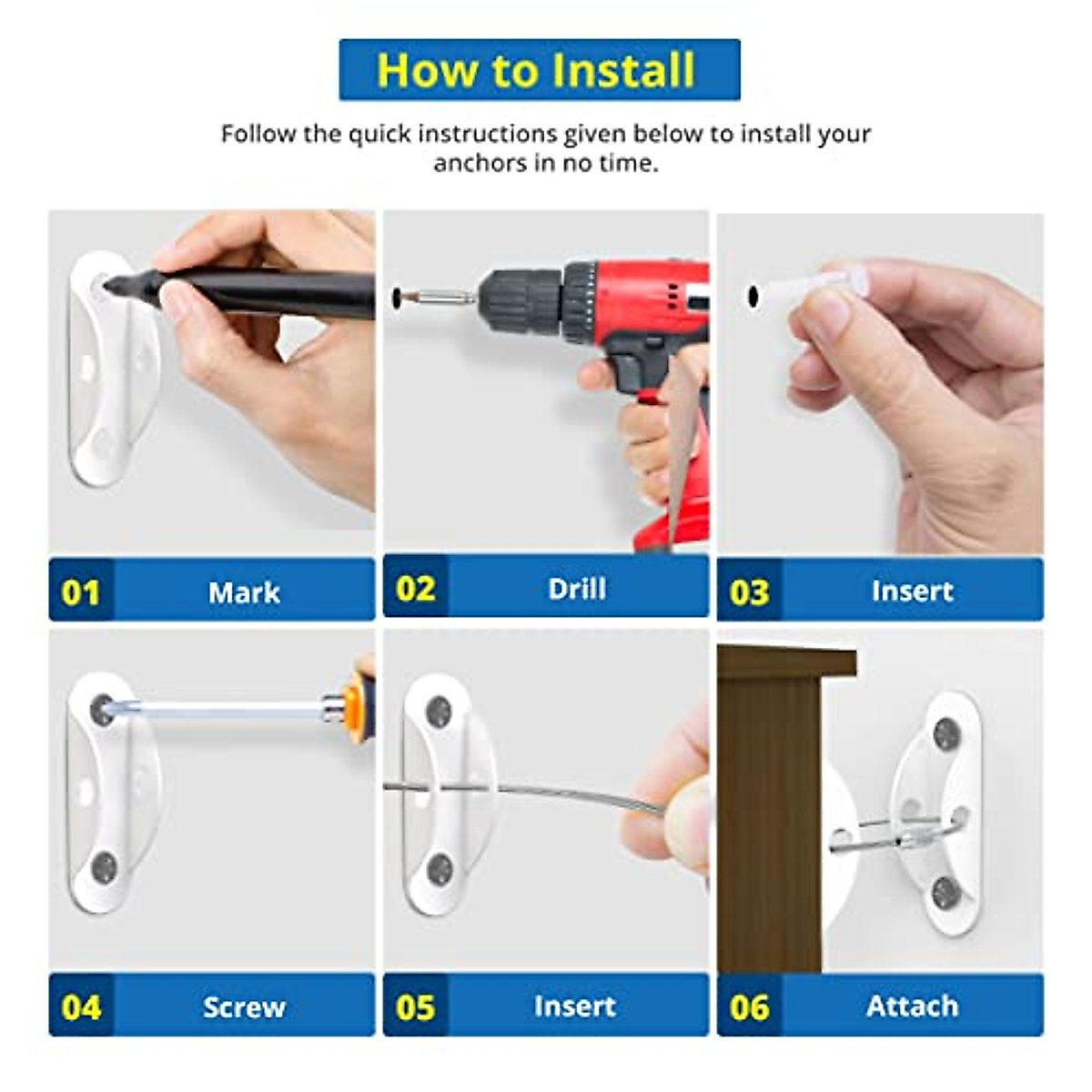 How to Install

Follow the quick instructions given below to install your anchors in no time.

01 Mark

02 Drill

03 Insert

04 Screw

05 Insert

06 Attach