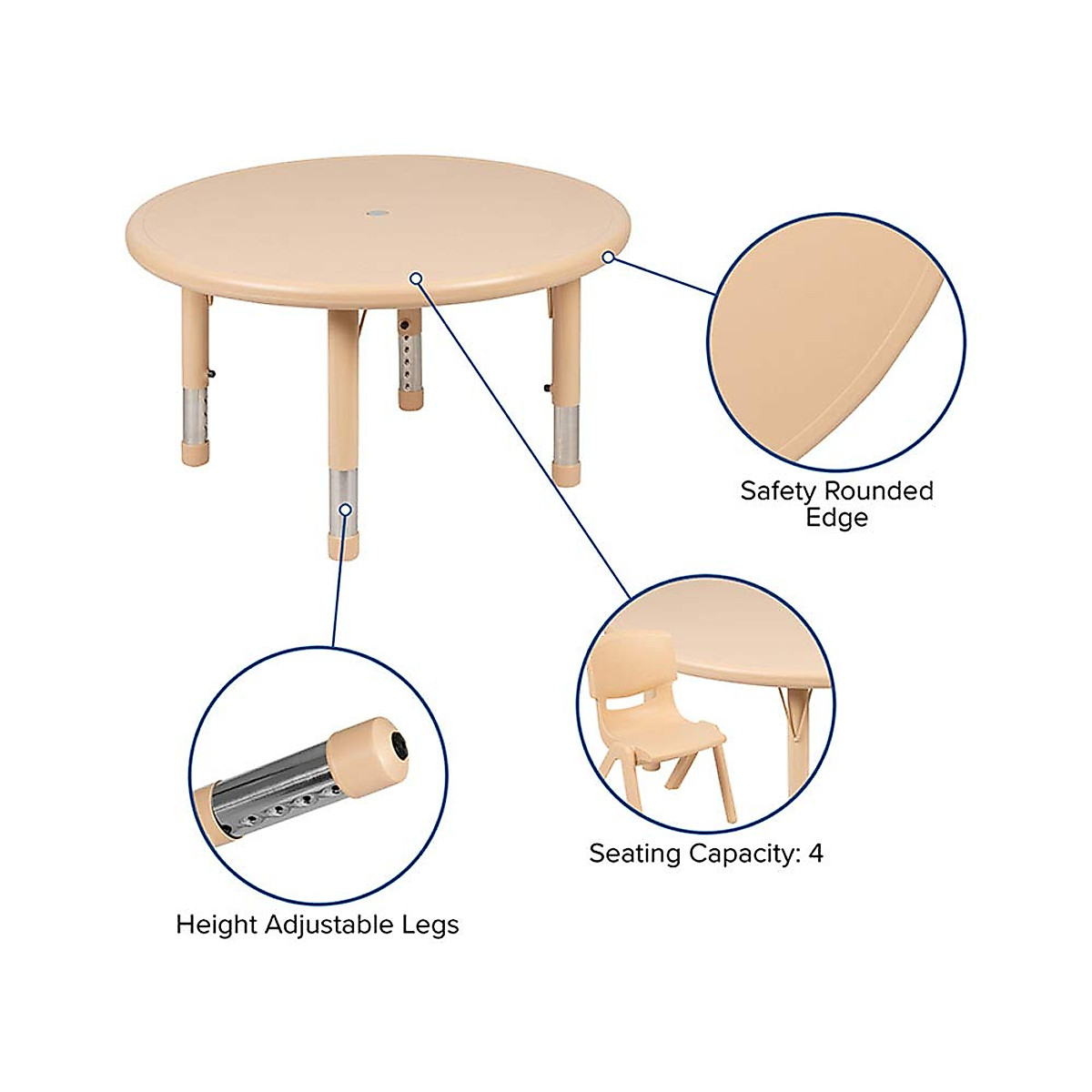 Safety Rounded Edge

Seating Capacity: 4

Height Adjustable Legs