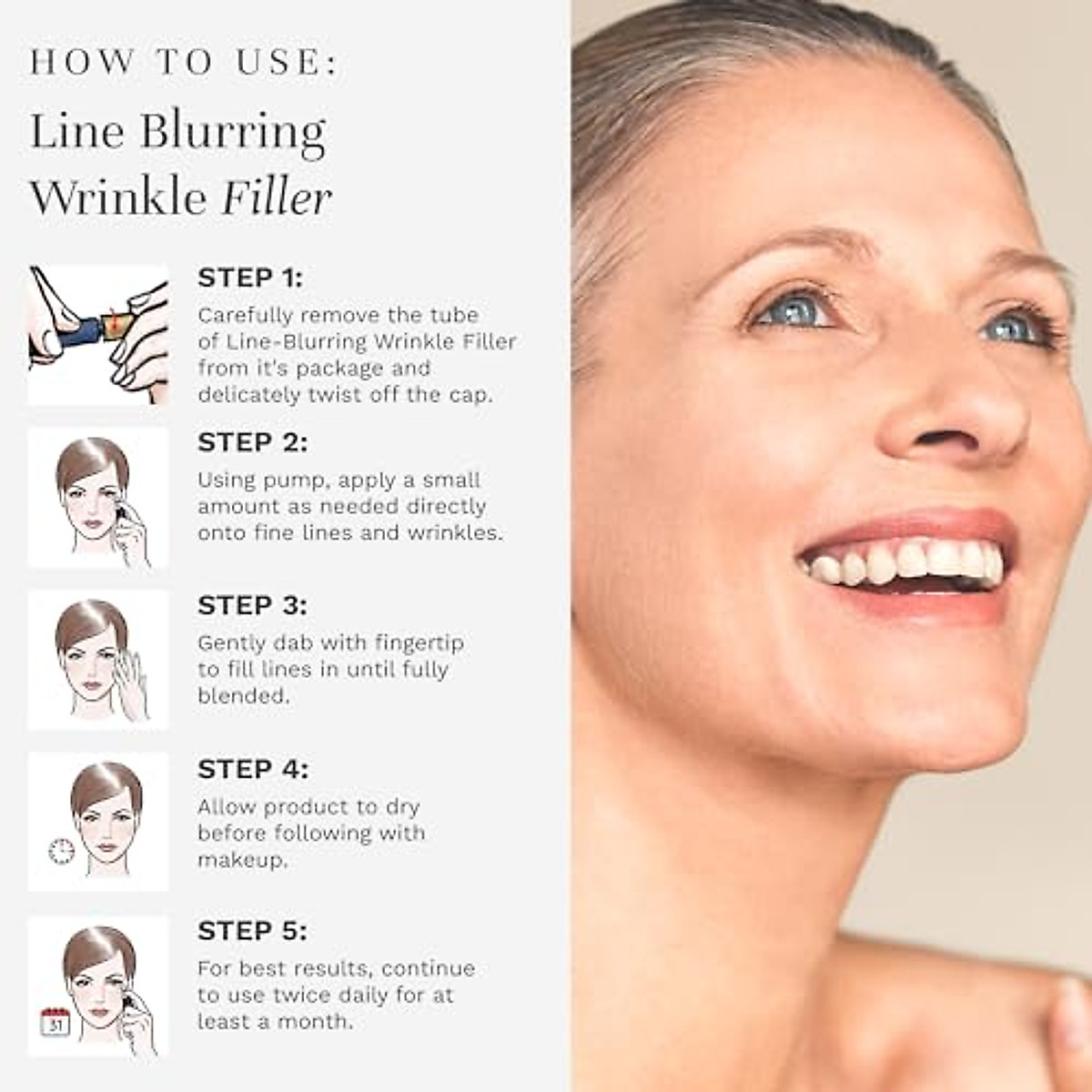 HOW TO USE:

Line Blurring Wrinkle Filler

STEP 1:
Carefully remove the tube of Line-Blurring Wrinkle Filler from it's package and delicately twist off the cap.

STEP 2:
Using pump, apply a small amount as needed directly onto fine lines and wrinkles.

STEP 3:
Gently dab with fingertip to fill lines in until fully blended.

STEP 4:
Allow product to dry before following with makeup.

31

STEP 5:
For best results, continue to use twice daily for at least a month.