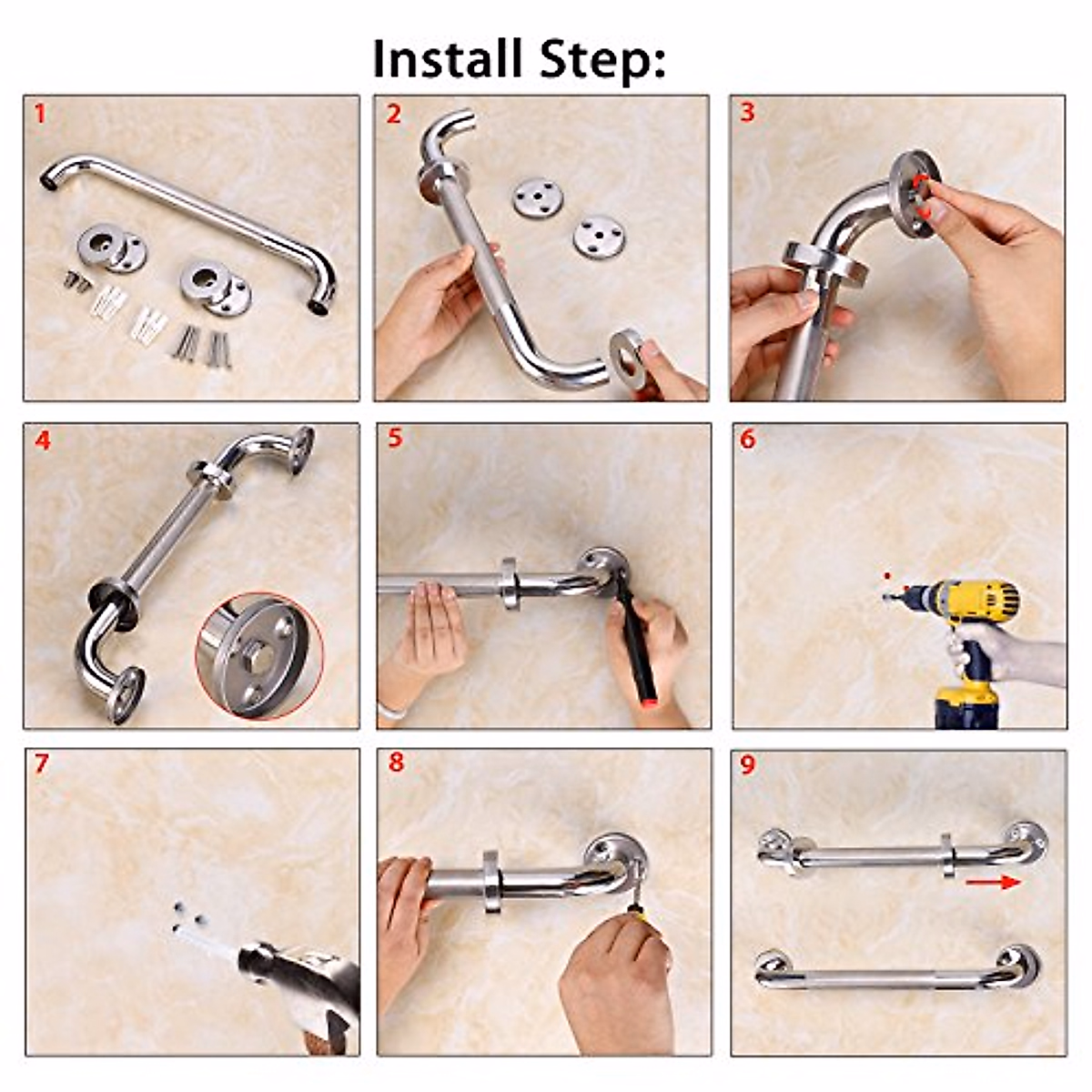 Install Step:

1

2

3

4

5

6

7

8

9