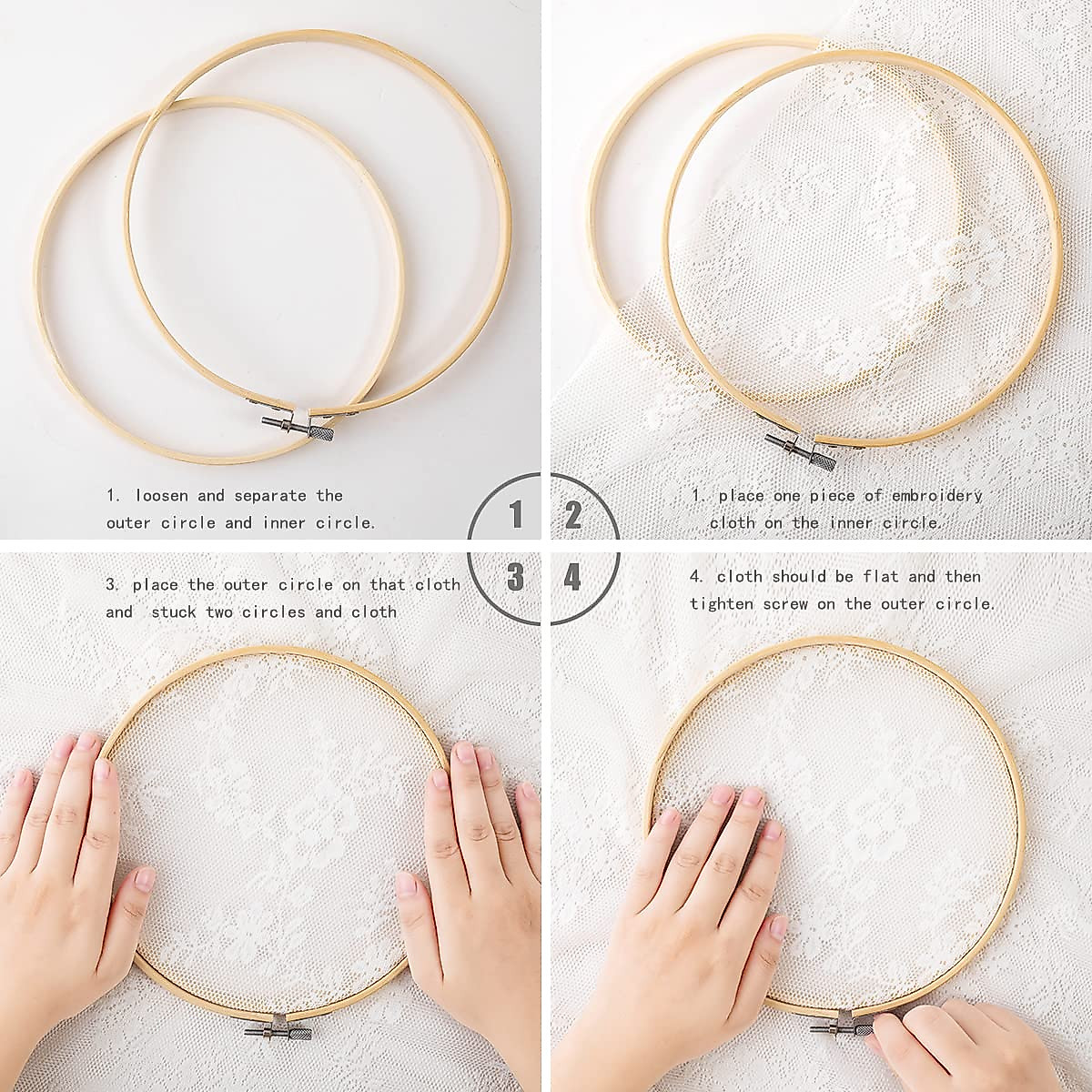 1. loosen and separate the outer circle and inner circle.

1

2

1. place one piece of embroidery cloth on the inner circle.

3. place the outer circle on that cloth and stuck two circles and cloth

3

4

4. cloth should be flat and then tighten screw on the outer circle.