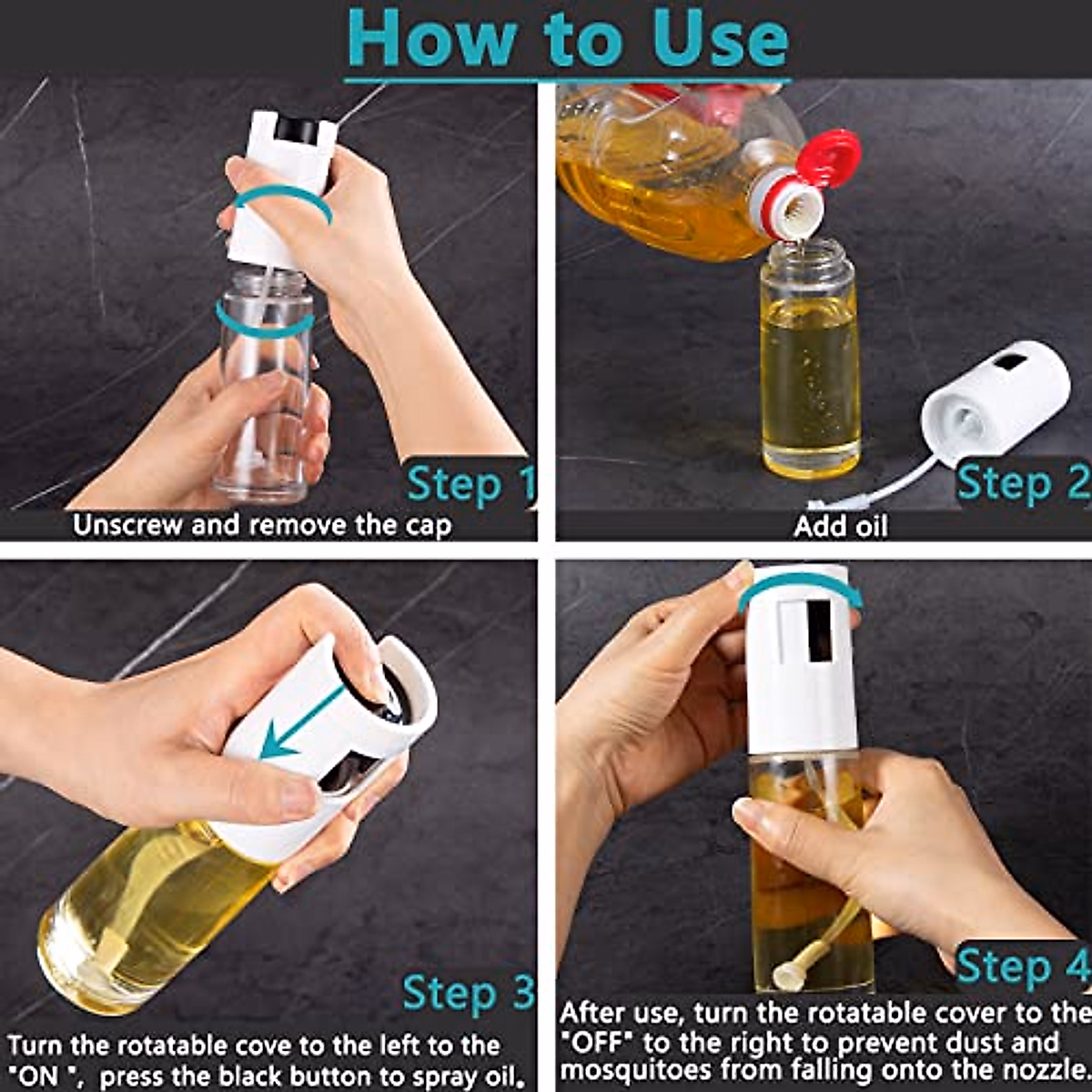 How to Use

Step 1
Unscrew and remove the cap

Step 2
Add oil

Step 3
Turn the rotatable cove to the left to the "ON ", press the black button to spray oil.

Step 4
After use, turn the rotatable cover to the "OFF" to the right to prevent dust and mosquitoes from falling onto the nozzle.