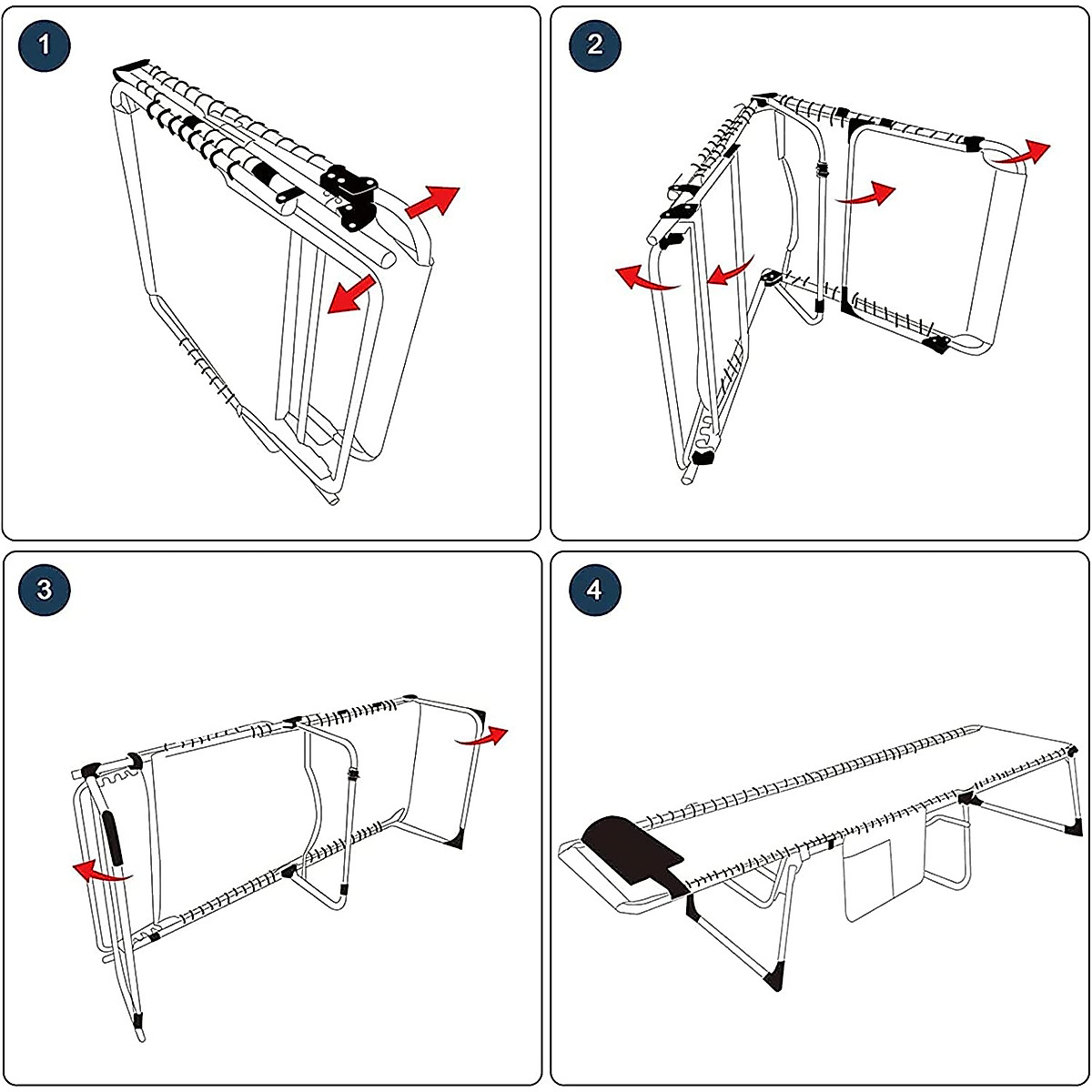 1

2

3

4