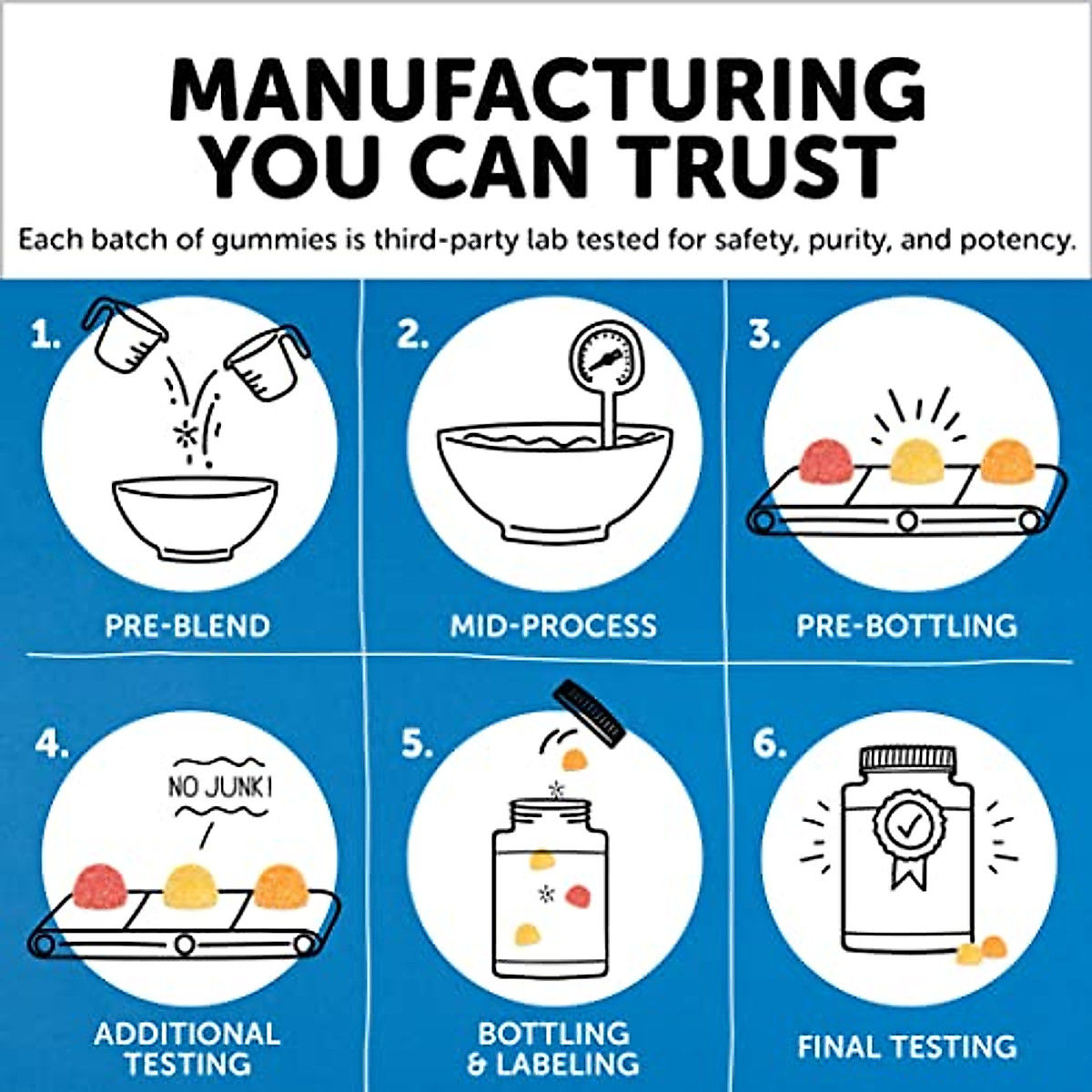 MANUFACTURING YOU CAN TRUST

Each batch of gummies is third-party lab tested for safety, purity, and potency.

1.

PRE-BLEND

2.

MID-PROCESS

3.

PRE-BOTTLING

4.

NO JUNK!

ADDITIONAL TESTING

5.

BOTTLING & LABELING

6.

FINAL TESTING