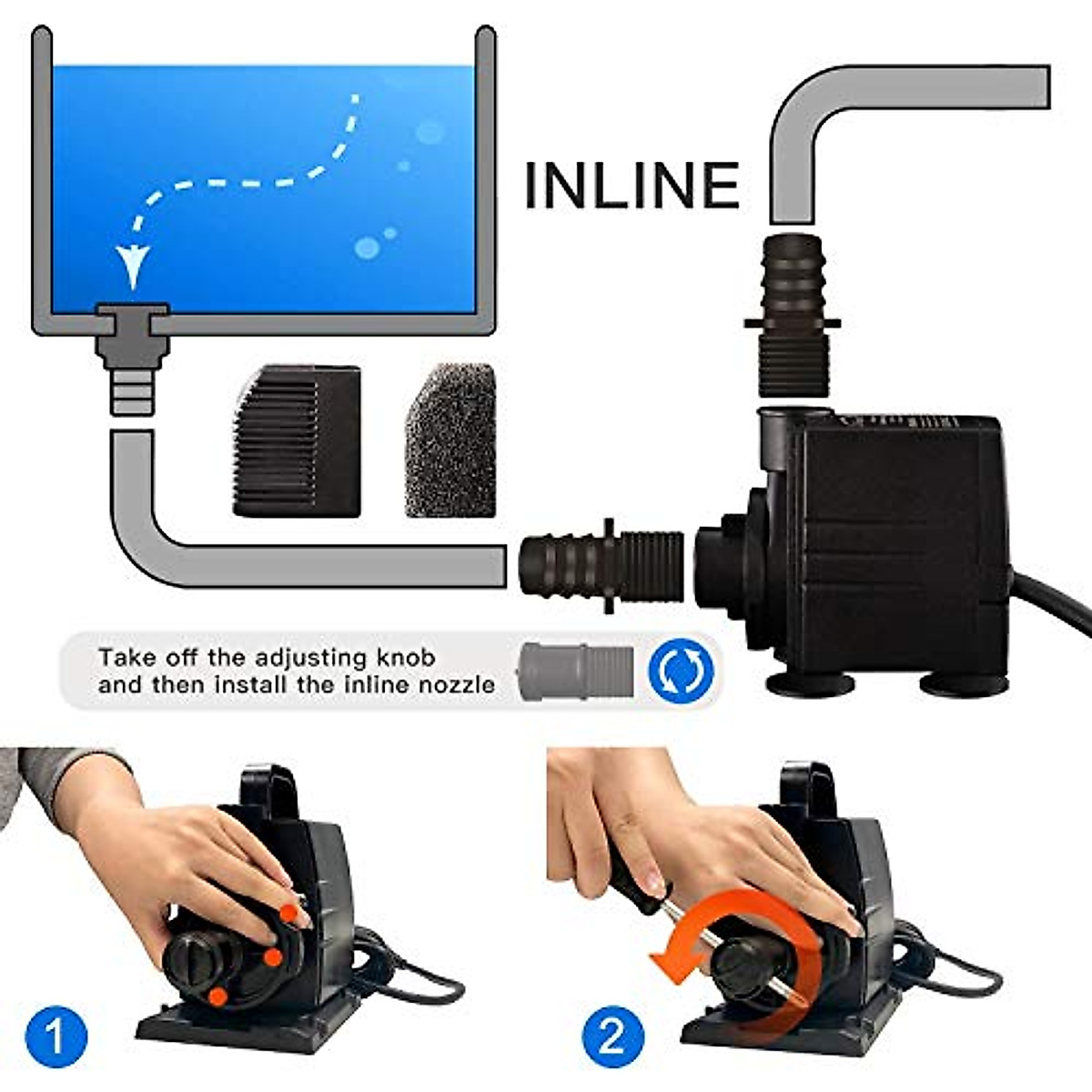 INLINE

Take off the adjusting knob and then install the inline nozzle

1

2