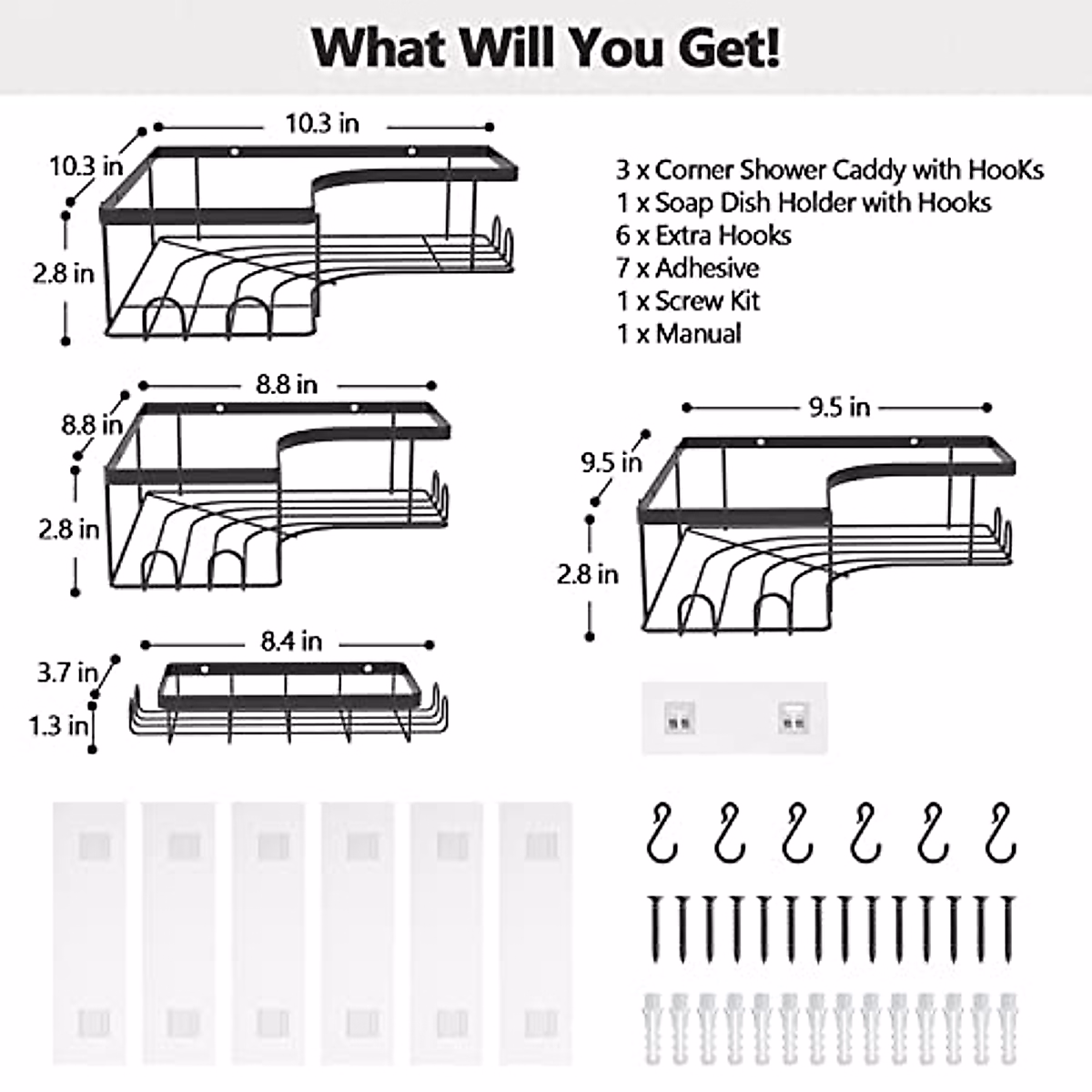 What Will You Get!

10.3 in
10.3 in
2.8 in

3 x Corner Shower Caddy with HooKs
1 x Soap Dish Holder with Hooks
6 x Extra Hooks
7 x Adhesive
1 x Screw Kit
1 x Manual

8.8 in
8.8 in
2.8 in

9.5 in
9.5 in
2.8 in

8.4 in
3.7 in
1.3 in