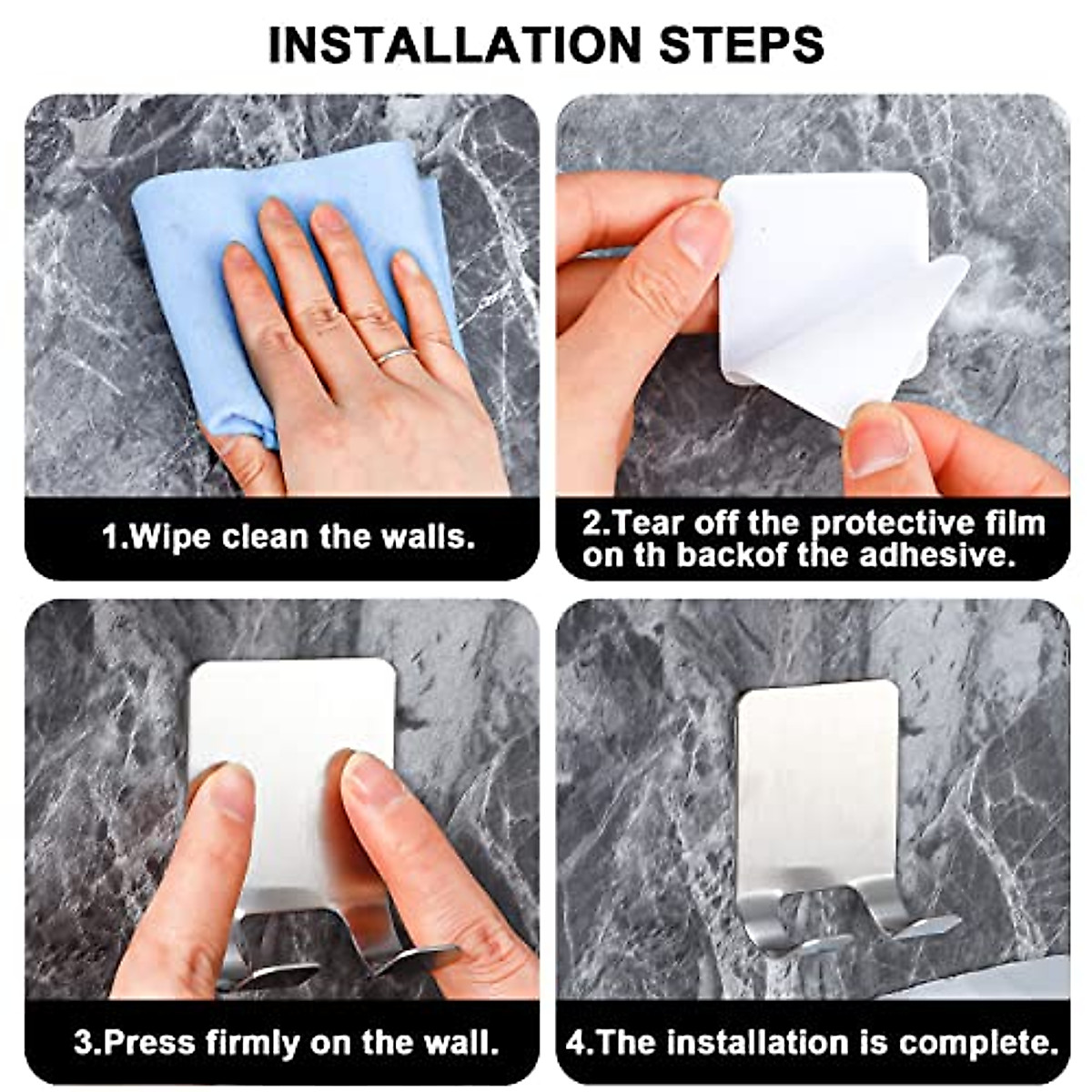 INSTALLATION STEPS

1.Wipe clean the walls.

2.Tear off the protective film on th backof the adhesive.

3.Press firmly on the wall.

4.The installation is complete.