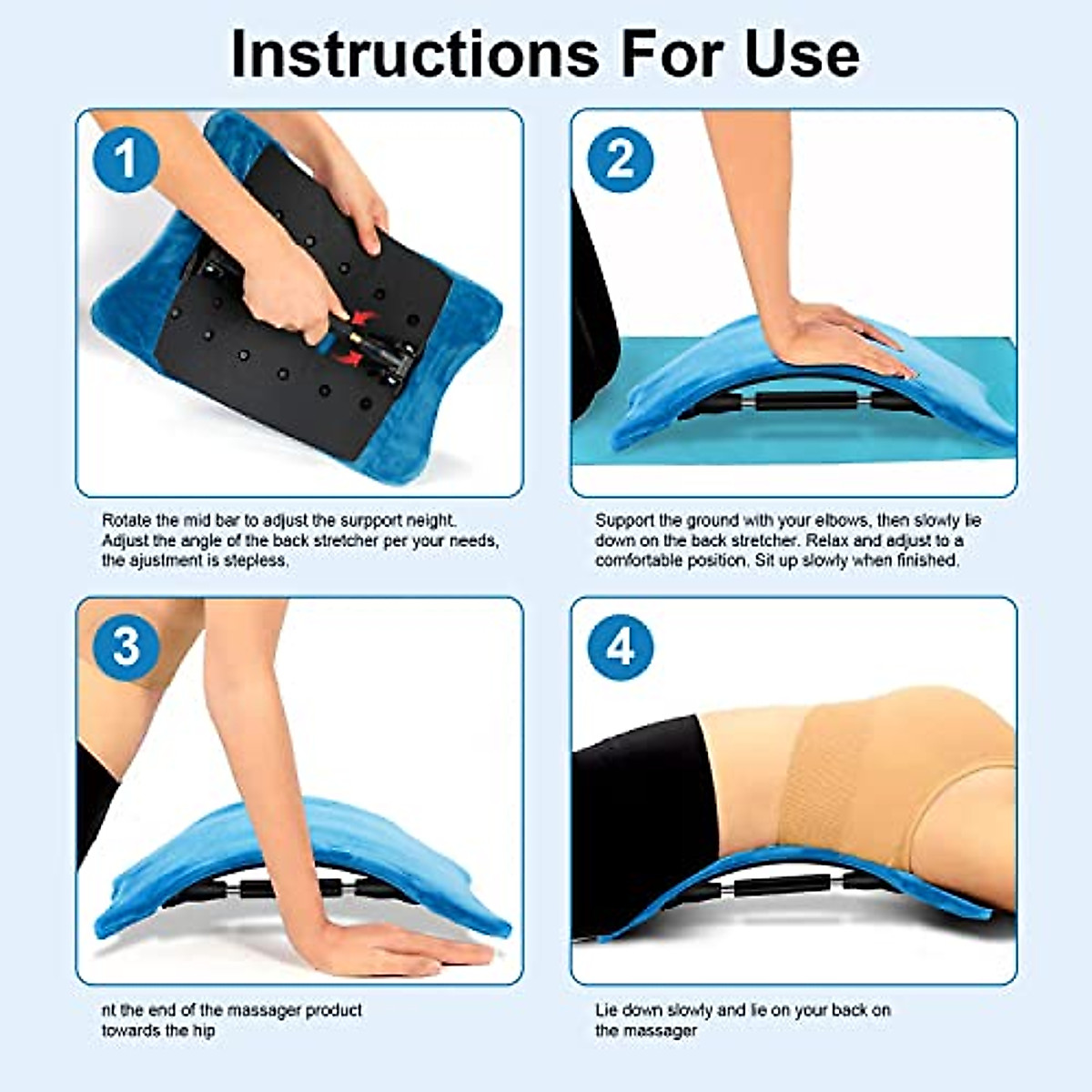 Instructions For Use

1

Rotate the mid bar to adjust the surpport neight. Adjust the angle of the back stretcher per your needs, the ajustment is stepless.

2

Support the ground with your elbows, then slowly lie down on the back stretcher. Relax and adjust to a comfortable position. Sit up slowly when finished.

3

nt the end of the massager product towards the hip

4

Lie down slowly and lie on your back on the massager