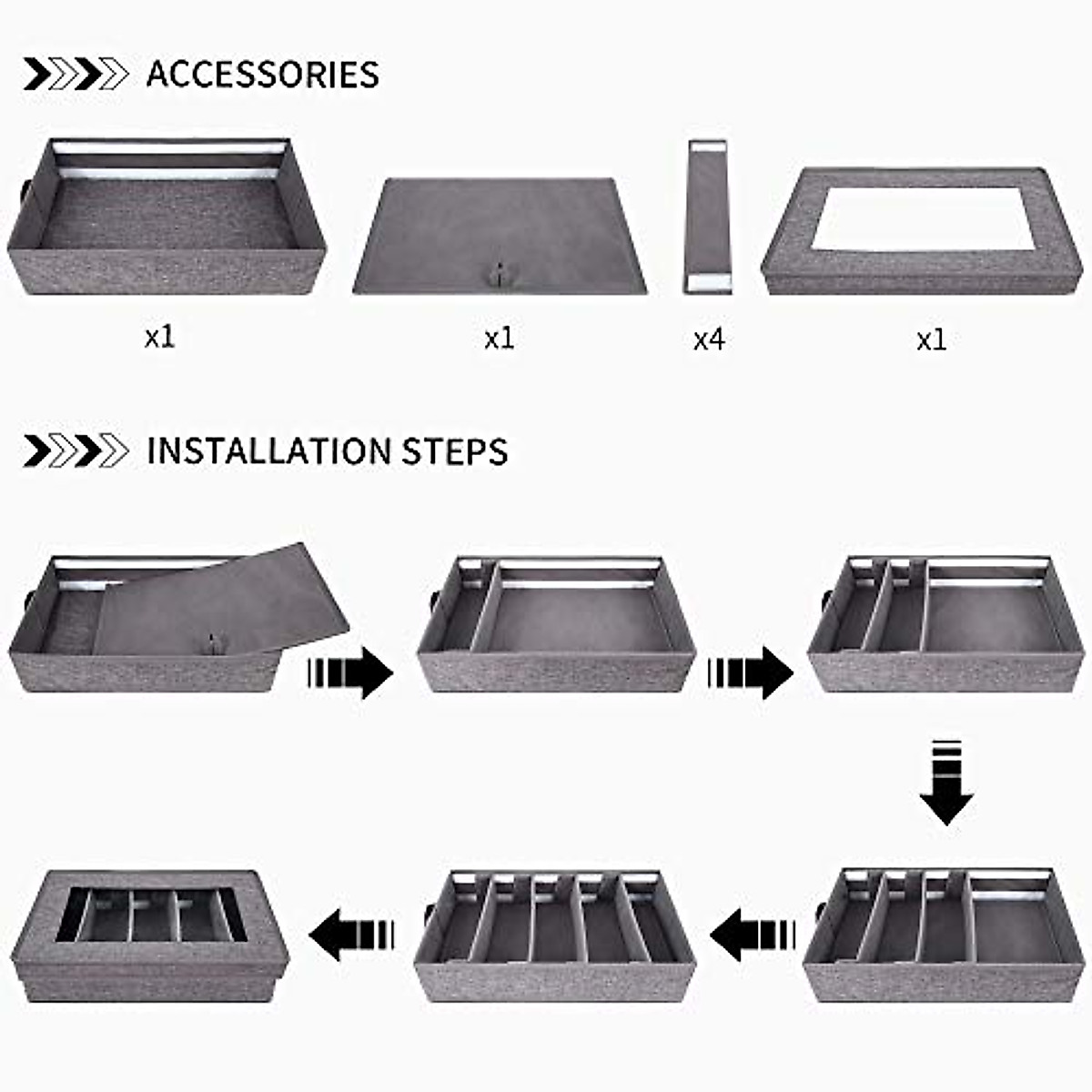 ACCESSORIES

x1

x1

x4

x1

INSTALLATION STEPS