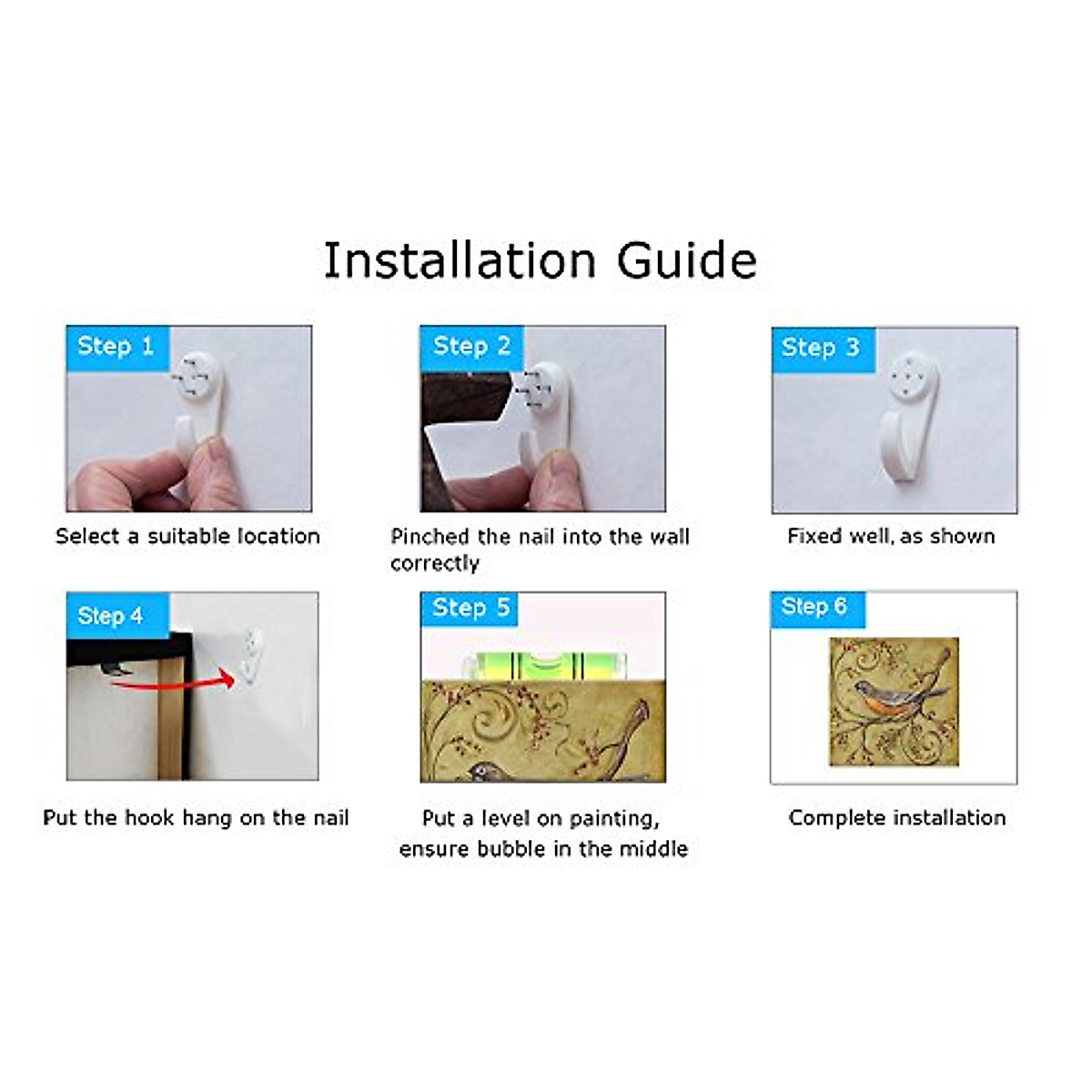 Installation Guide

Step 1

Select a suitable location

Step 2

Pinched the nail into the wall correctly

Step 3

Fixed well, as shown

Step 4

Put the hook hang on the nail

Step 5

Put a level on painting, ensure bubble in the middle

Step 6

Complete installation