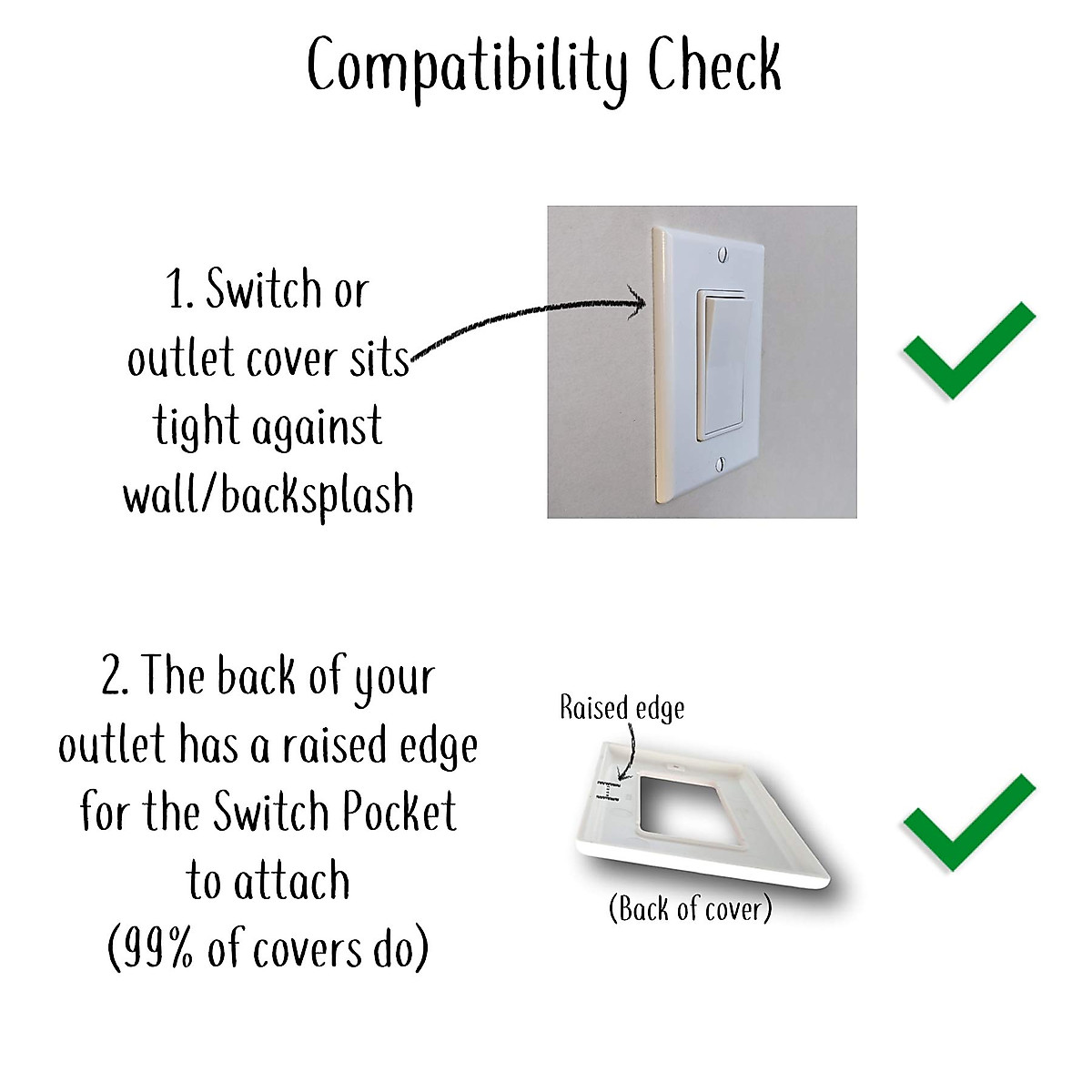 Compatibility Check

1. Switch or outlet cover sits tight against wall/backsplash

2. The back of your outlet has a raised edge for the Switch Pocket to attach (99% of covers do)

Raised edge

(Back of cover)