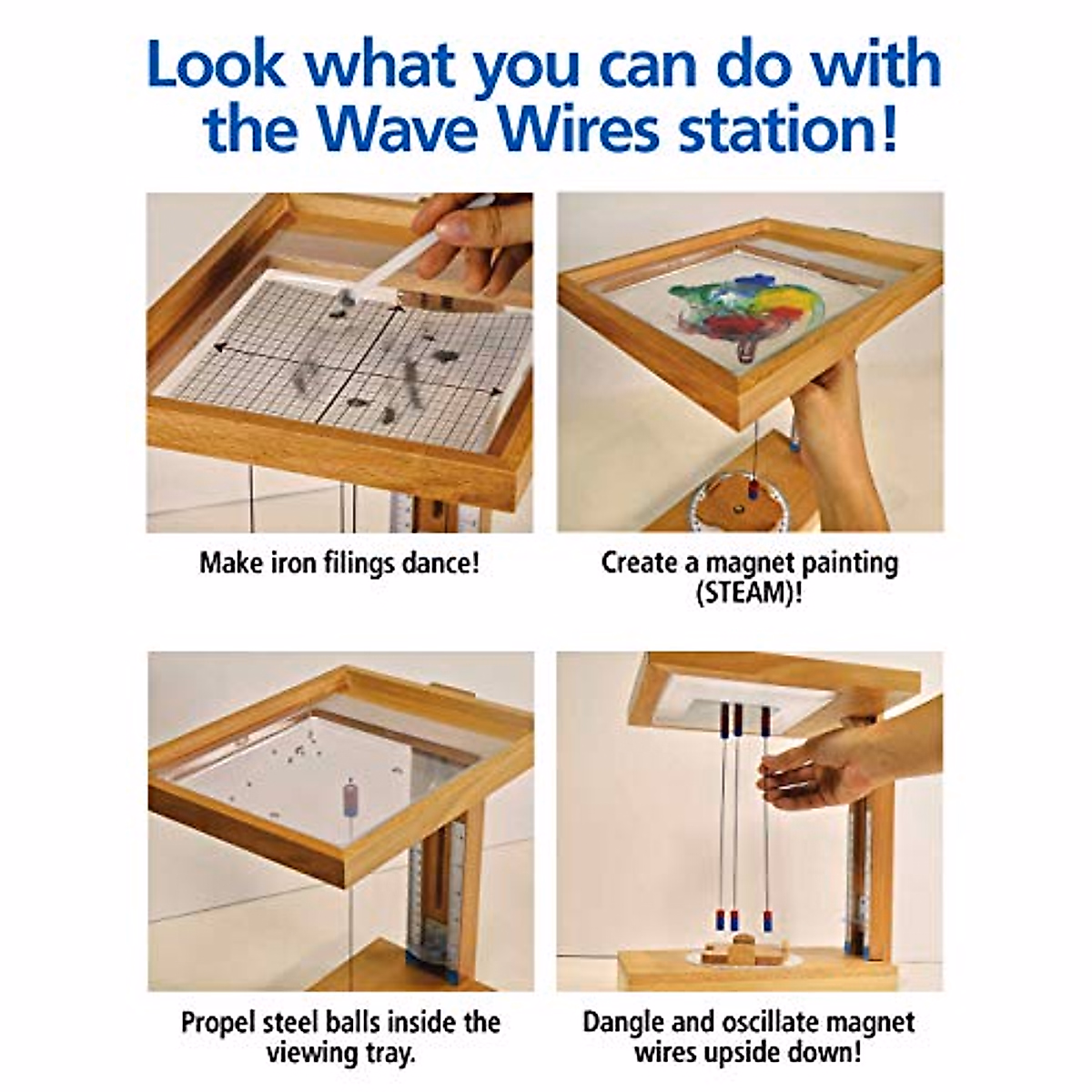 Look what you can do with the Wave Wires station!

Make iron filings dance!

Create a magnet painting (STEAM)!

Propel steel balls inside the viewing tray.

Dangle and oscillate magnet wires upside down!