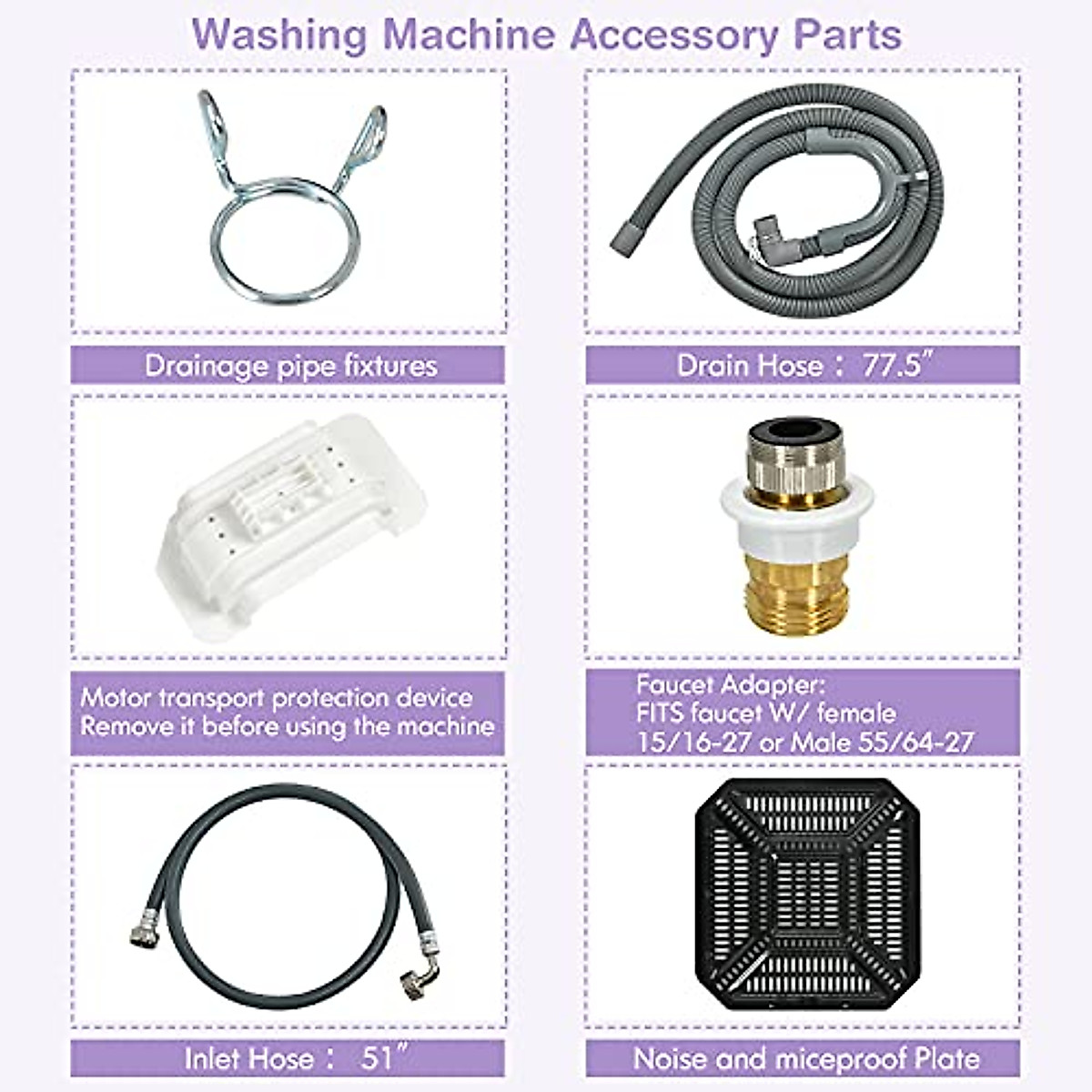 Washing Machine Accessory Parts

Drainage pipe fixtures

Drain Hose： 77.5″

Motor transport protection device
Remove it before using the machine

Faucet Adapter:
FITS faucet W/ female 15/16-27 or Male 55/64-27

Inlet Hose： 51″

Noise and miceproof Plate