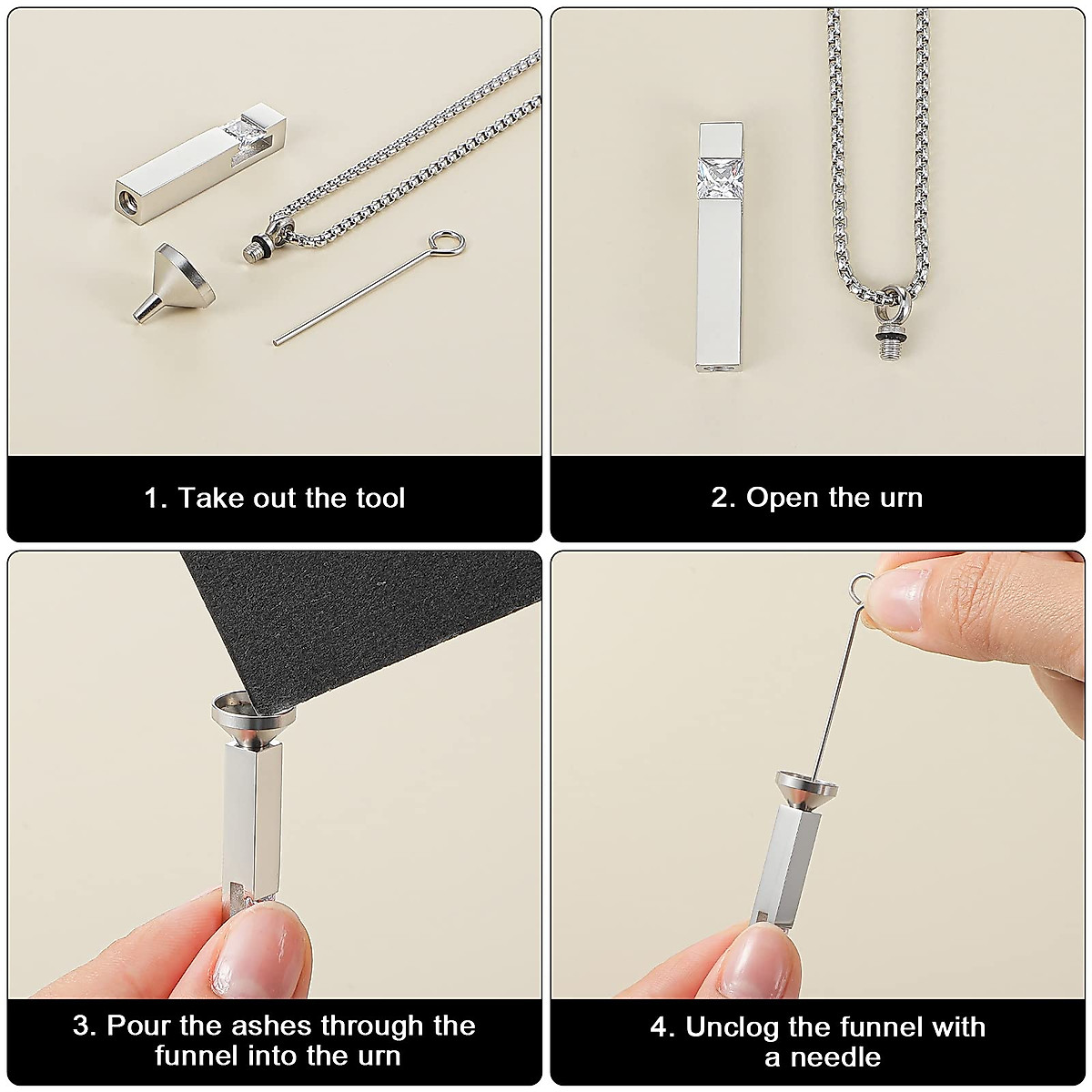 1. Take out the tool

2. Open the urn

3. Pour the ashes through the funnel into the urn

4. Unclog the funnel with a needle